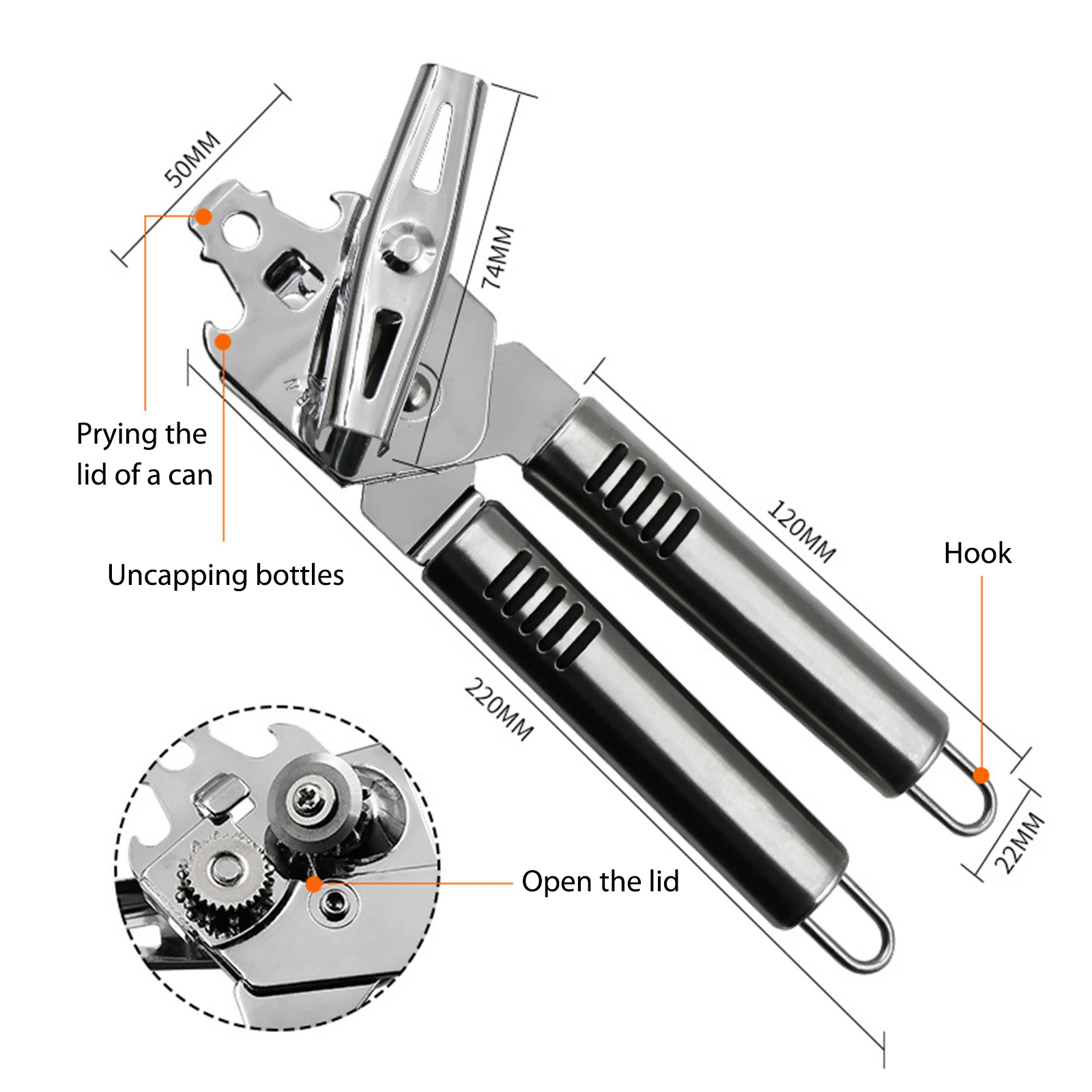 50MM

74MM

Prying the lid of a can

Uncapping bottles

120MM

Hook

220MM

22MM

Open the lid