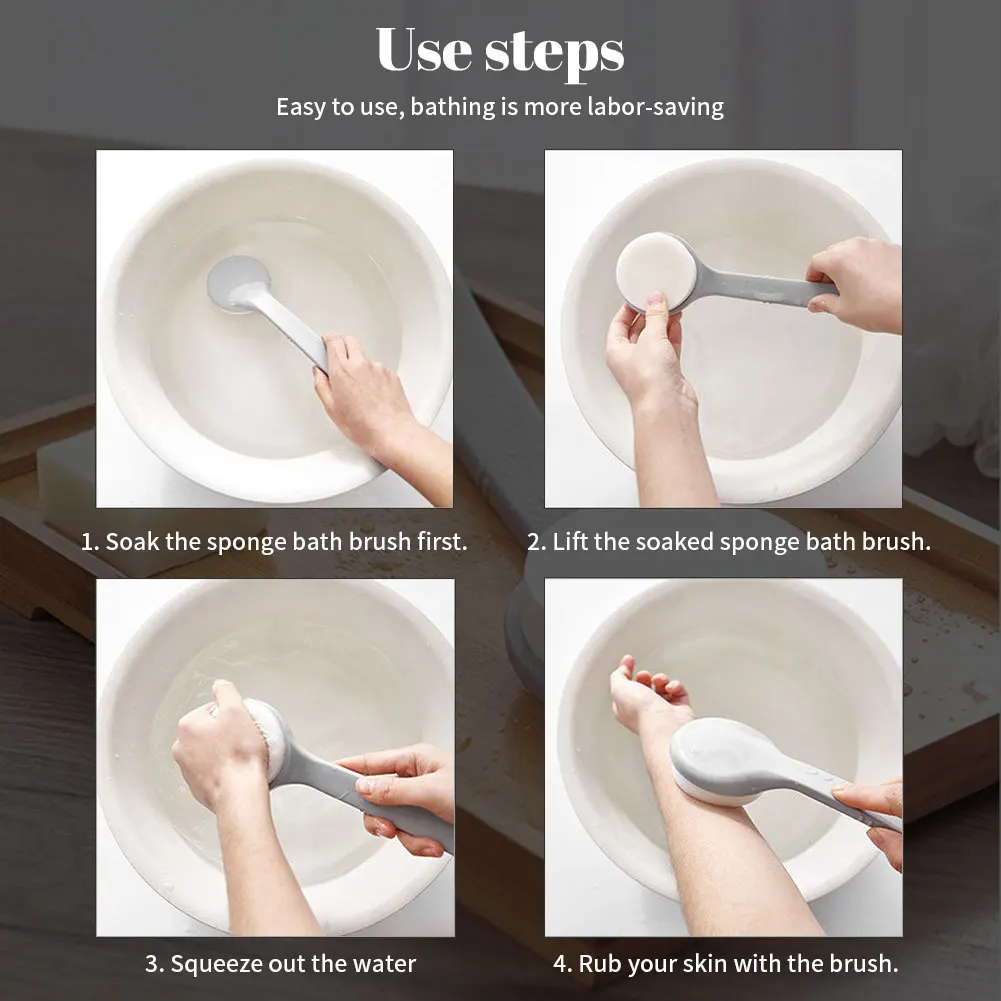 Use steps

Easy to use, bathing is more labor-saving

1. Soak the sponge bath brush first.

2. Lift the soaked sponge bath brush.

3. Squeeze out the water

4. Rub your skin with the brush.