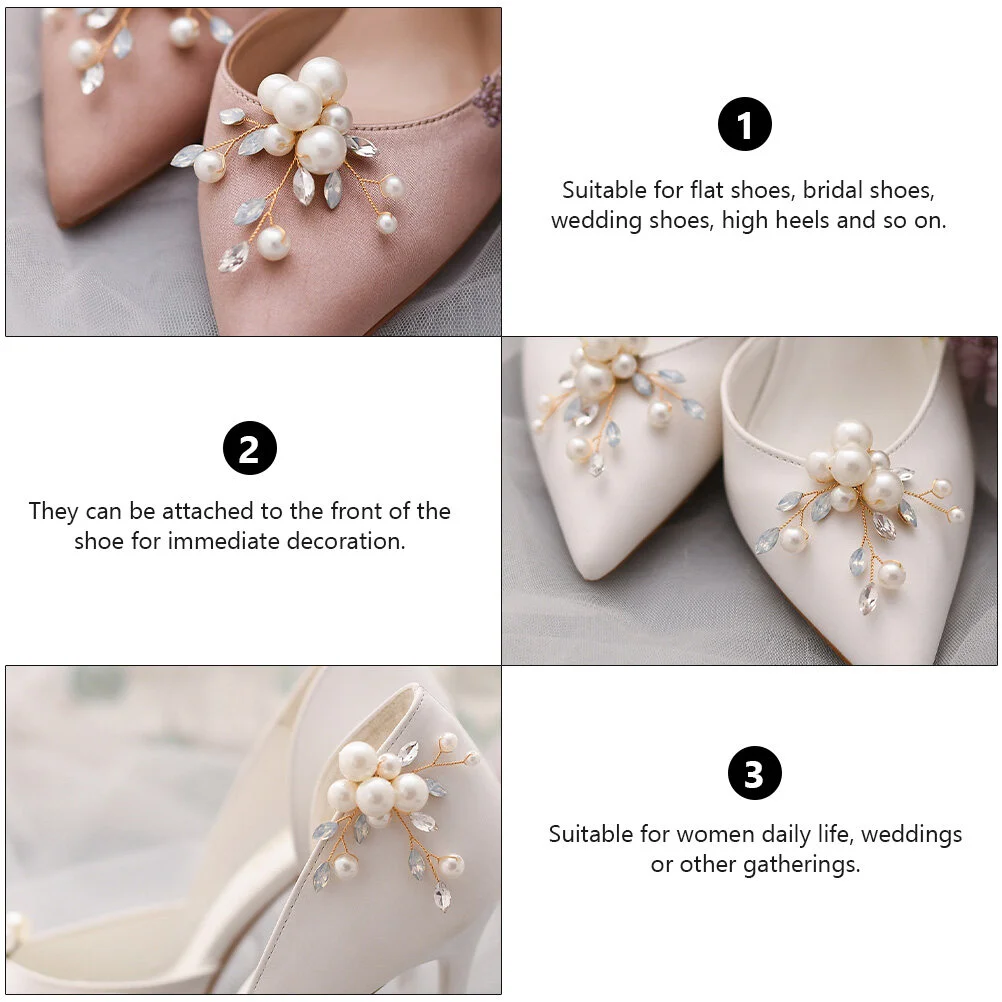 1

Suitable for flat shoes, bridal shoes, wedding shoes, high heels and so on.

2

They can be attached to the front of the shoe for immediate decoration.

3

Suitable for women daily life, weddings or other gatherings.