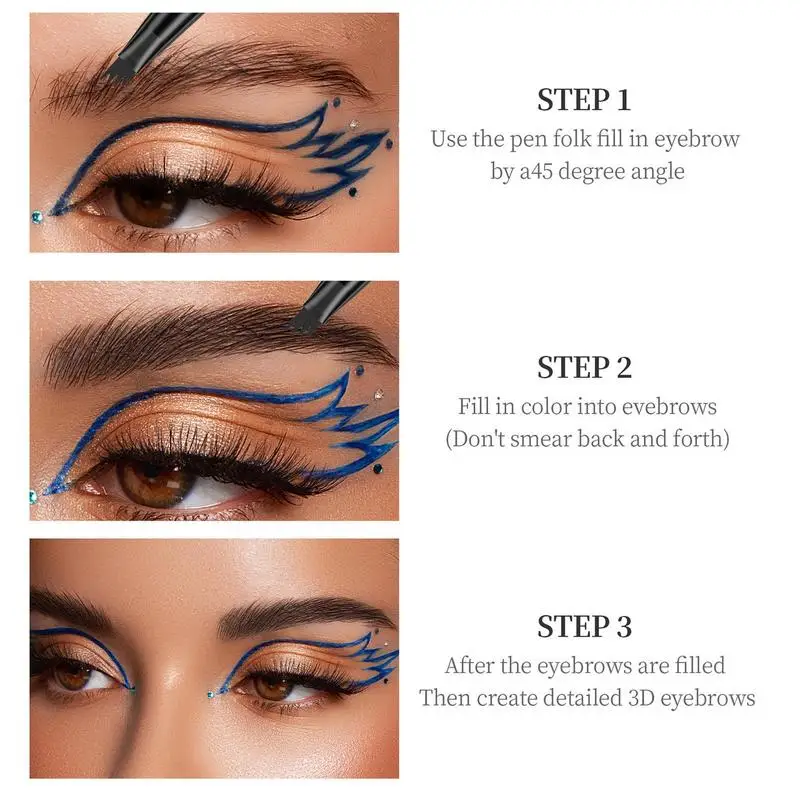 STEP 1
Use the pen folk fill in eyebrow by a45 degree angle

STEP 2
Fill in color into evebrows (Don't smear back and forth)

STEP 3
After the eyebrows are filled Then create detailed 3D eyebrows