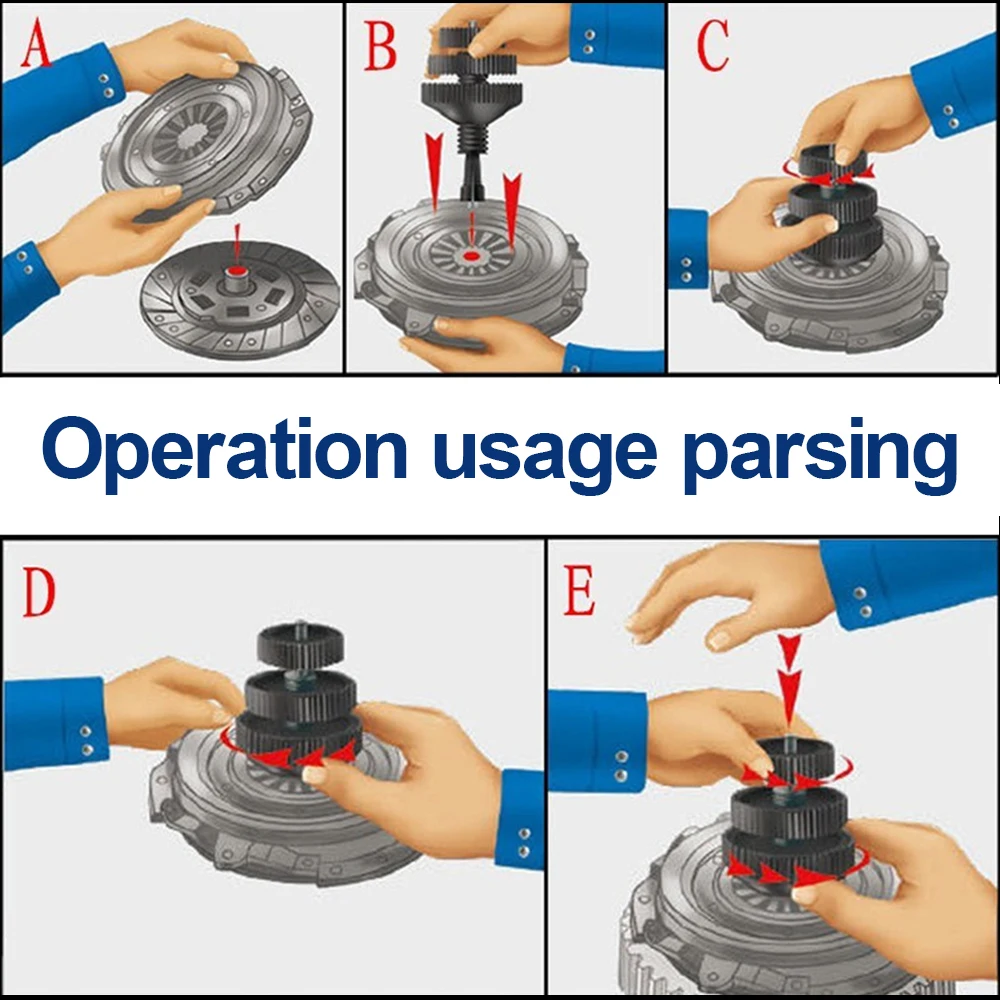 A

B

C

Operation usage parsing

D

E