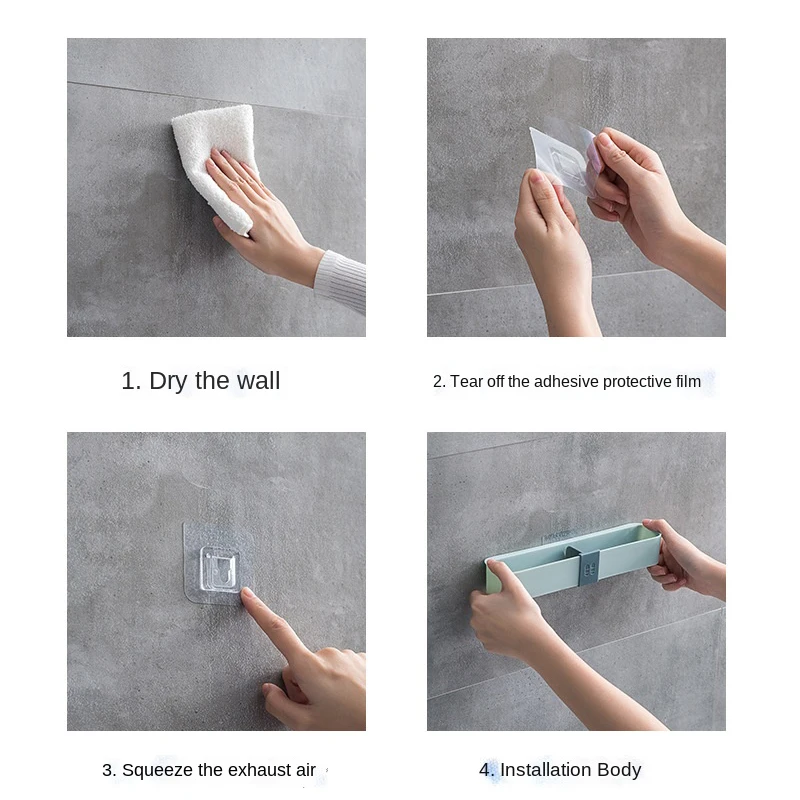 1. Dry the wall

2. Tear off the adhesive protective film

3. Squeeze the exhaust air

4. Installation Body