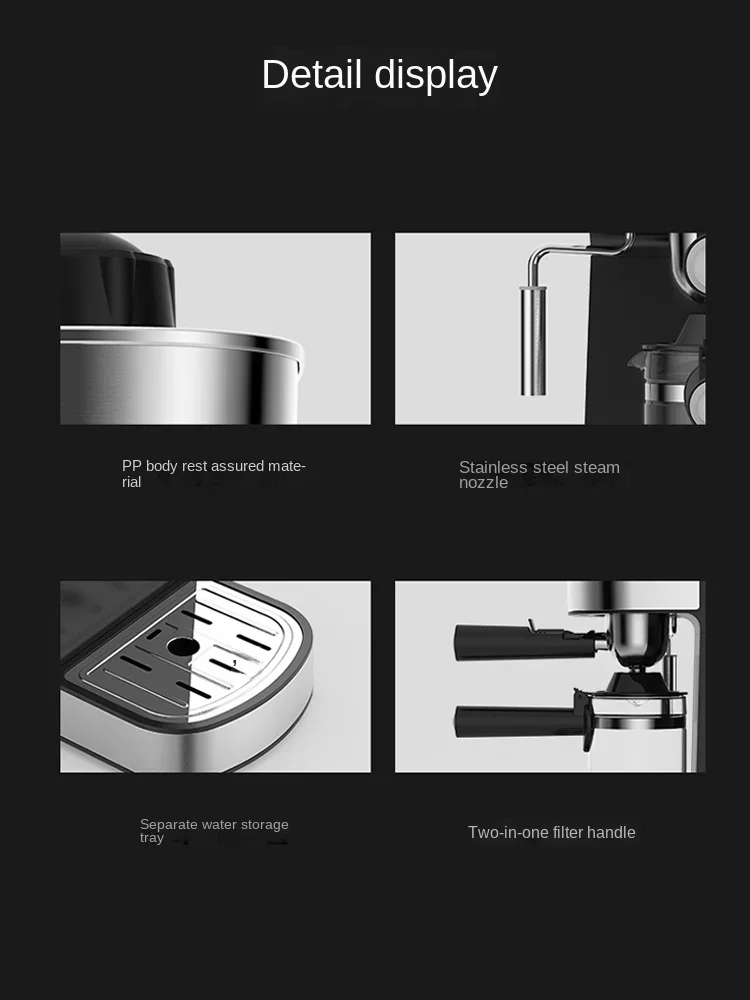 Detail display

PP body rest assured material

Stainless steel steam nozzle

Separate water storage tray

Two-in-one filter handle