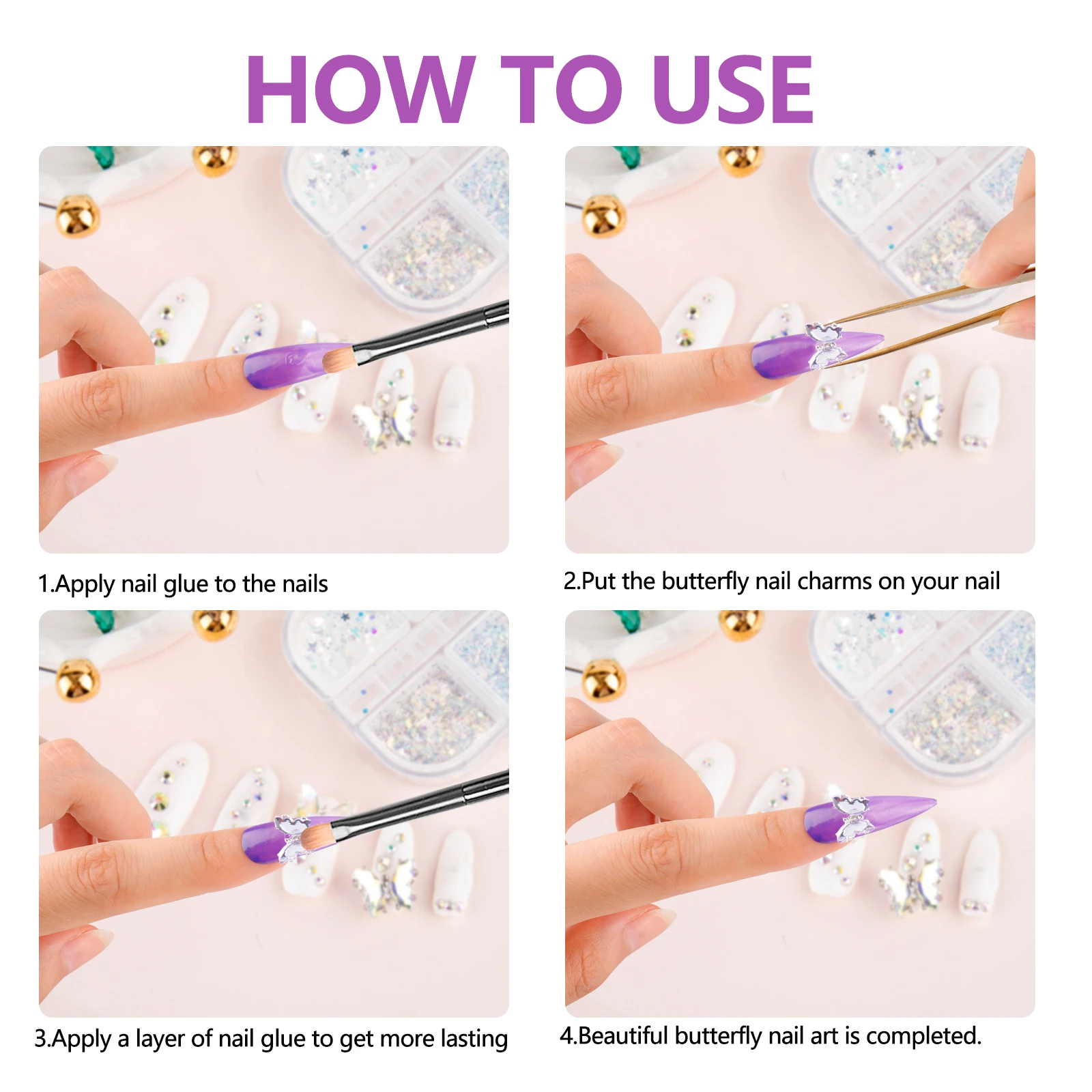 HOW TO USE

1.Apply nail glue to the nails

2.Put the butterfly nail charms on your nail

3.Apply a layer of nail glue to get more lasting

4.Beautiful butterfly nail art is completed.