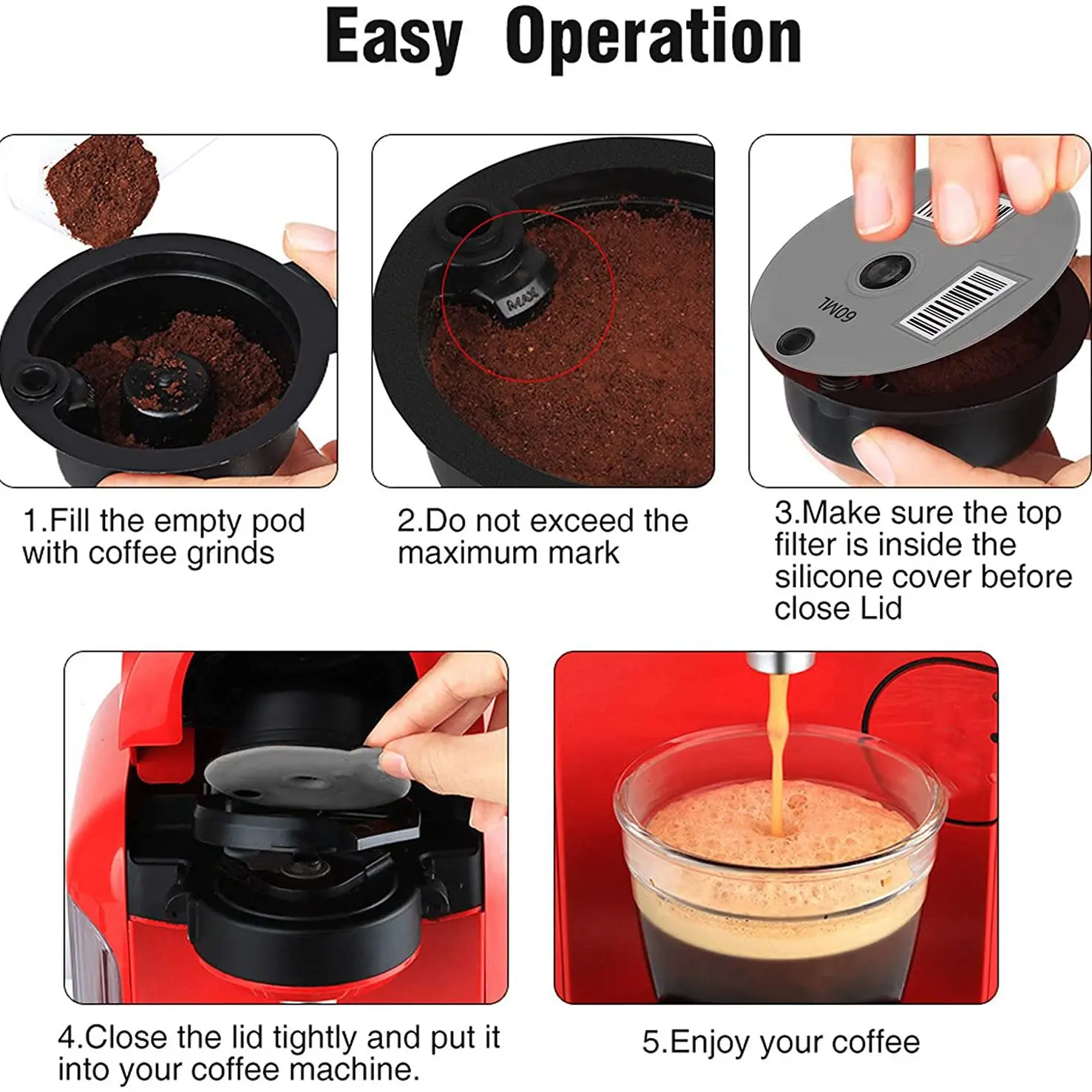 Easy Operation

MAX

60ML

1.Fill the empty pod with coffee grinds

2.Do not exceed the maximum mark

3.Make sure the top filter is inside the silicone cover before close Lid

4.Close the lid tightly and put it into your coffee machine.

5.Enjoy your coffee