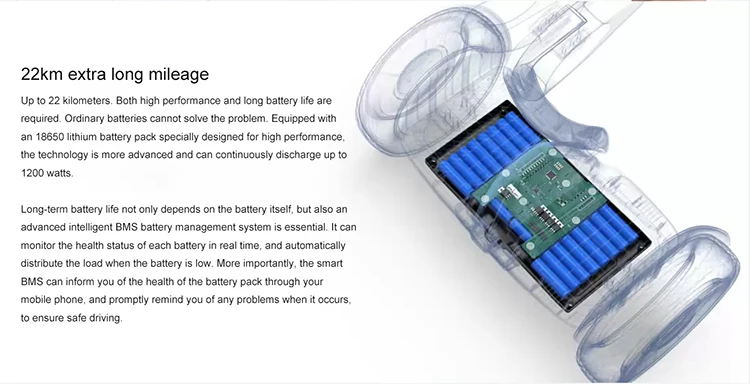 22km extra long mileage

Up to 22 kilometers. Both high performance and long battery life are required. Ordinary batteries cannot solve the problem. Equipped with an 18650 lithium battery pack specially designed for high performance, the technology is more advanced and can continuously discharge up to 1200 watts.

Long-term battery life not only depends on the battery itself, but also an advanced intelligent BMS battery management system is essential. It can monitor the health status of each battery in real time, and automatically distribute the load when the battery is low. More importantly, the smart BMS can inform you of the health of the battery pack through your mobile phone, and promptly remind you of any problems when it occurs, to ensure safe driving.