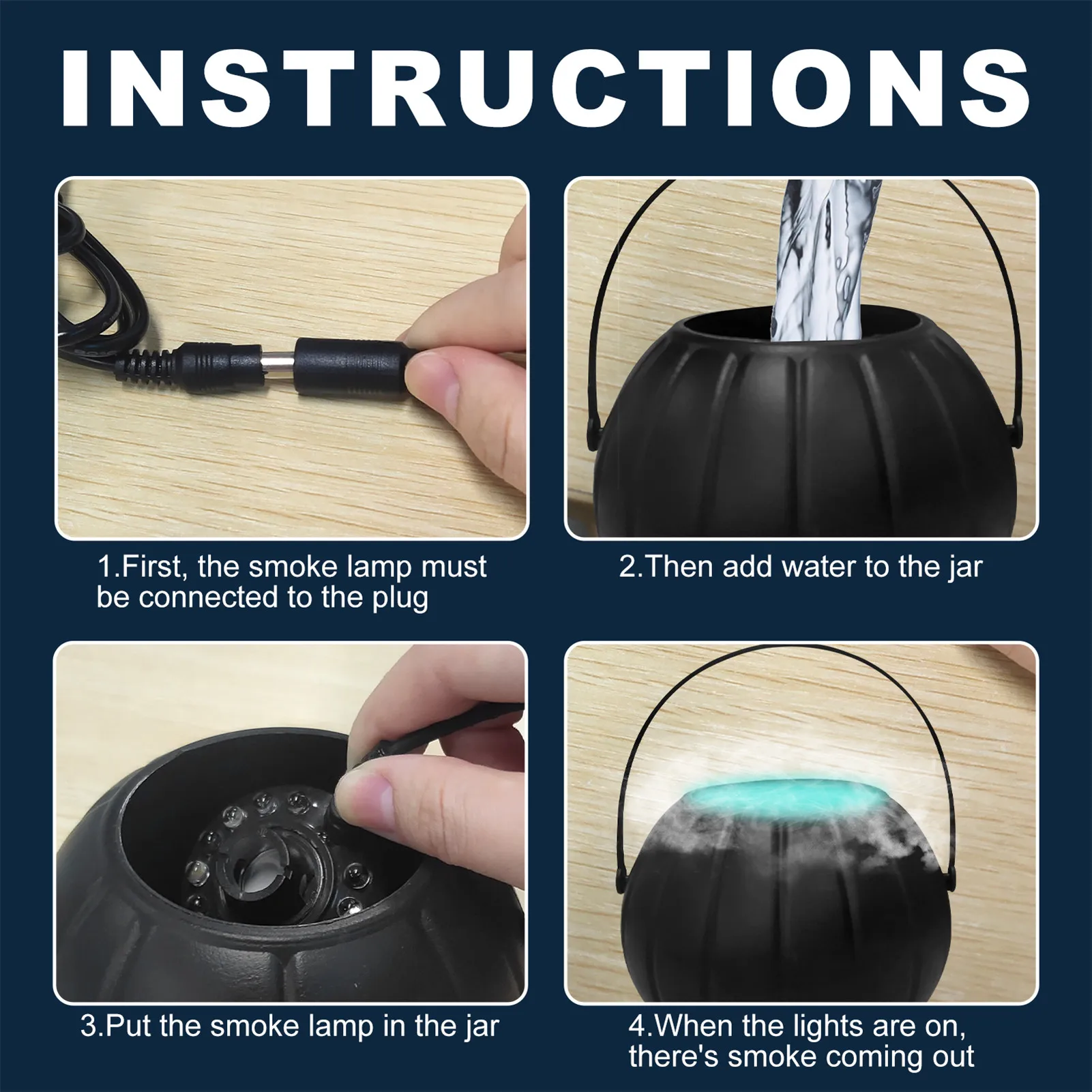 INSTRUCTIONS

1.First, the smoke lamp must be connected to the plug

2.Then add water to the jar

3.Put the smoke lamp in the jar

4.When the lights are on, there's smoke coming out