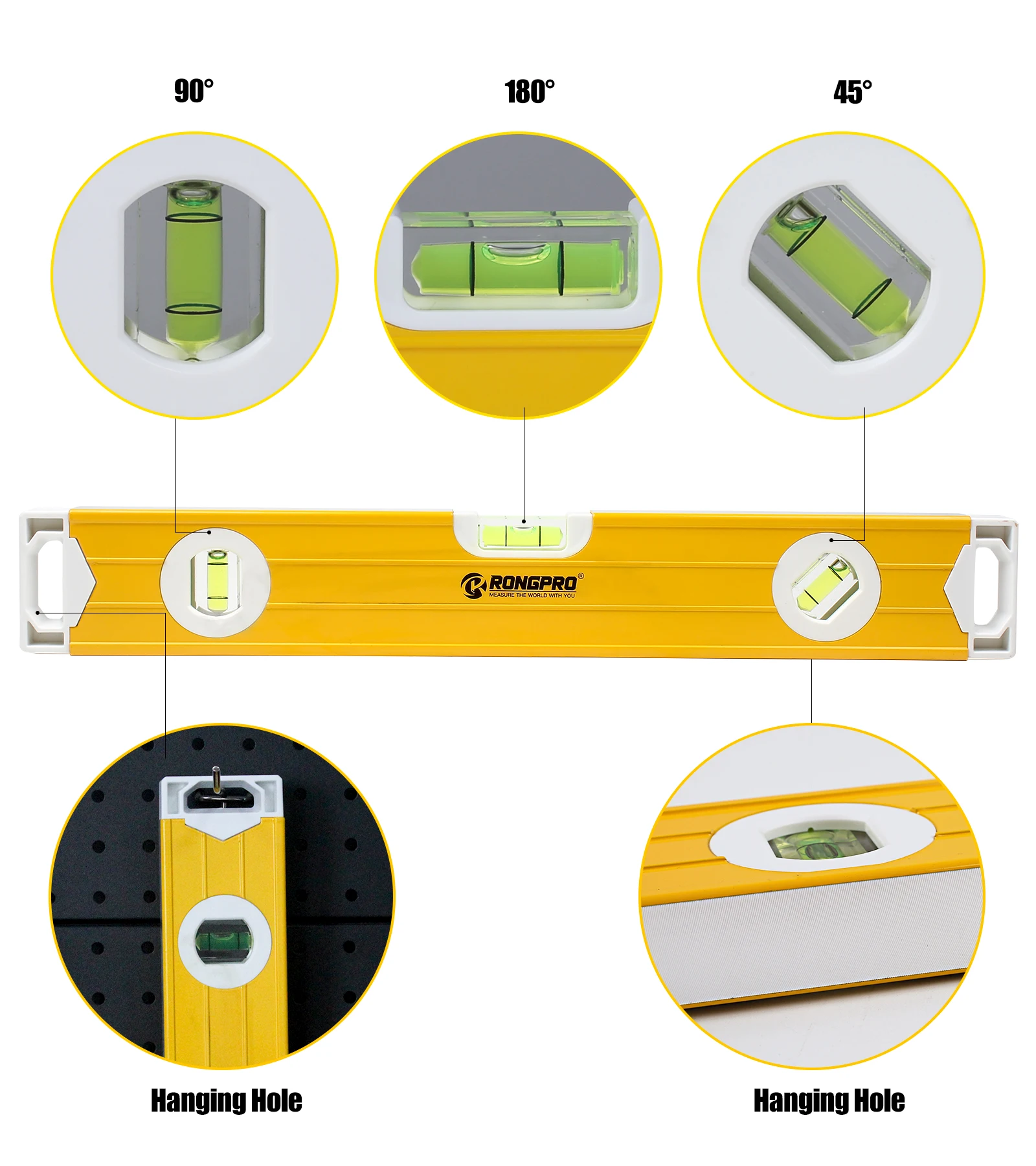 90°

180°

45°

RONGPRO®
MEASURE THE WORLD WITH YOU

Hanging Hole

Hanging Hole