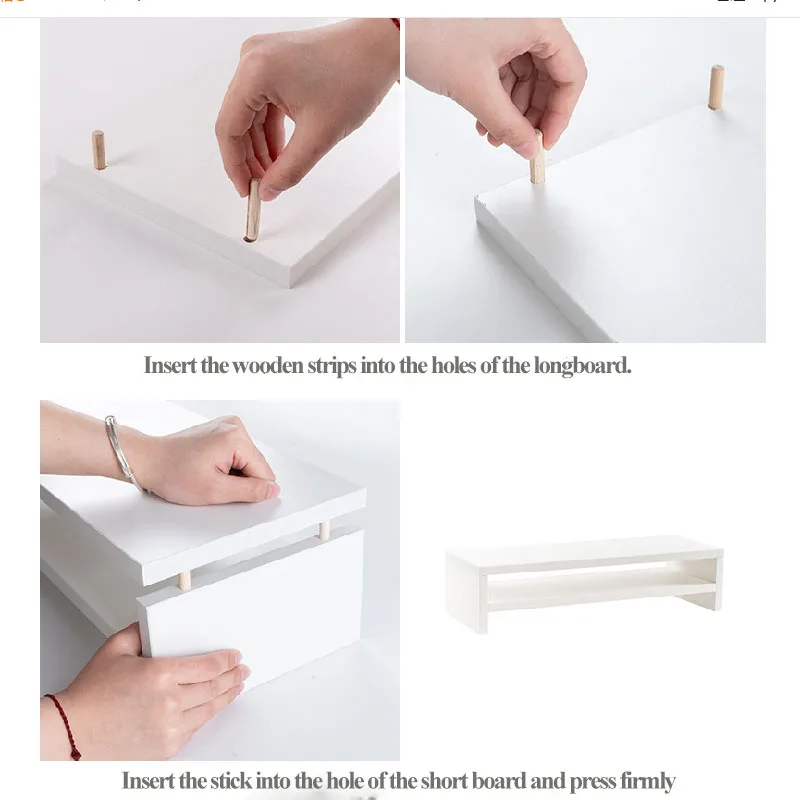 Insert the wooden strips into the holes of the longboard.

Insert the stick into the hole of the short board and press firmly