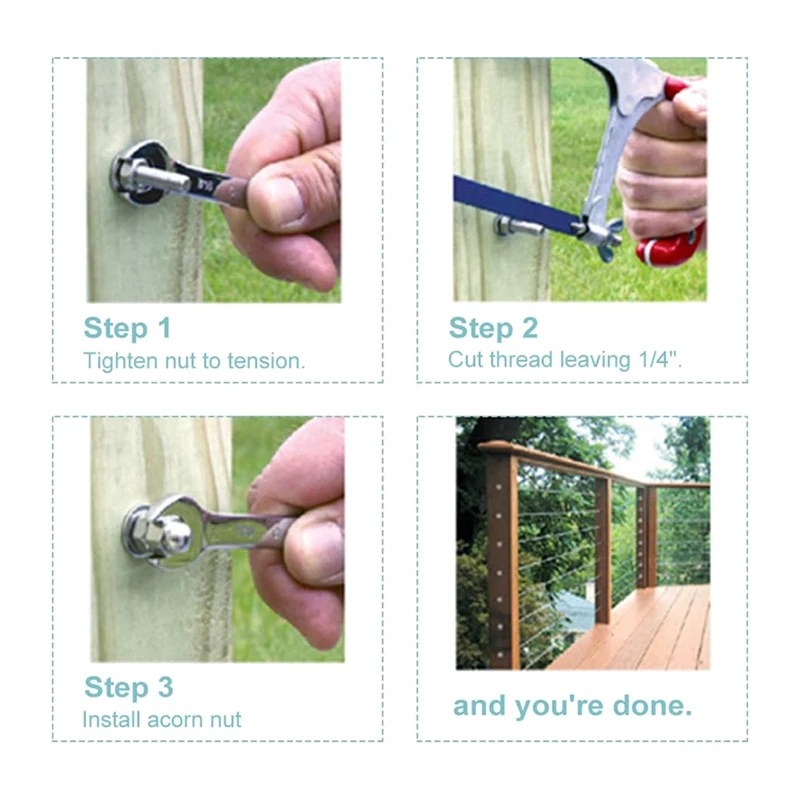 Step 1
Tighten nut to tension.

Step 2
Cut thread leaving 1/4".

Step 3
Install acorn nut

and you're done.