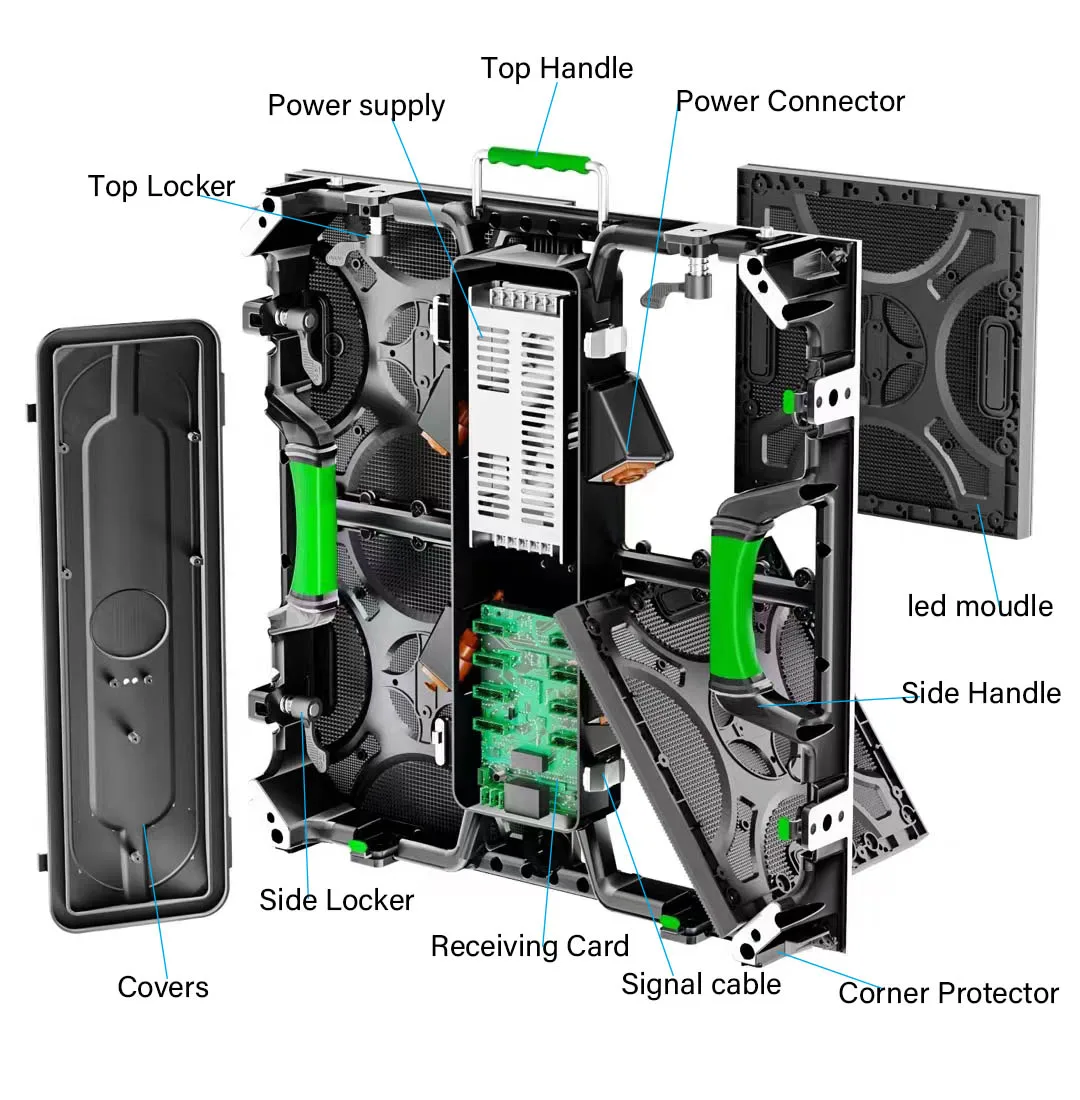 Top Handle
Power supply
Power Connector
Top Locker
led moudle
Side Handle
Side Locker
Receiving Card
Covers
Signal cable
Corner Protector