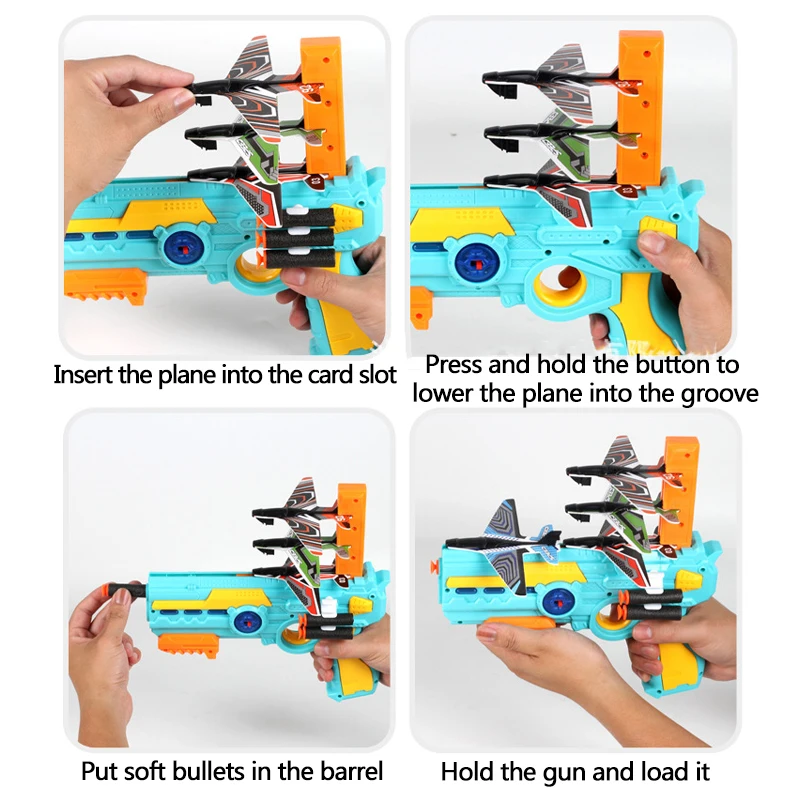 Insert the plane into the card slot

Press and hold the button to lower the plane into the groove

Put soft bullets in the barrel

Hold the gun and load it