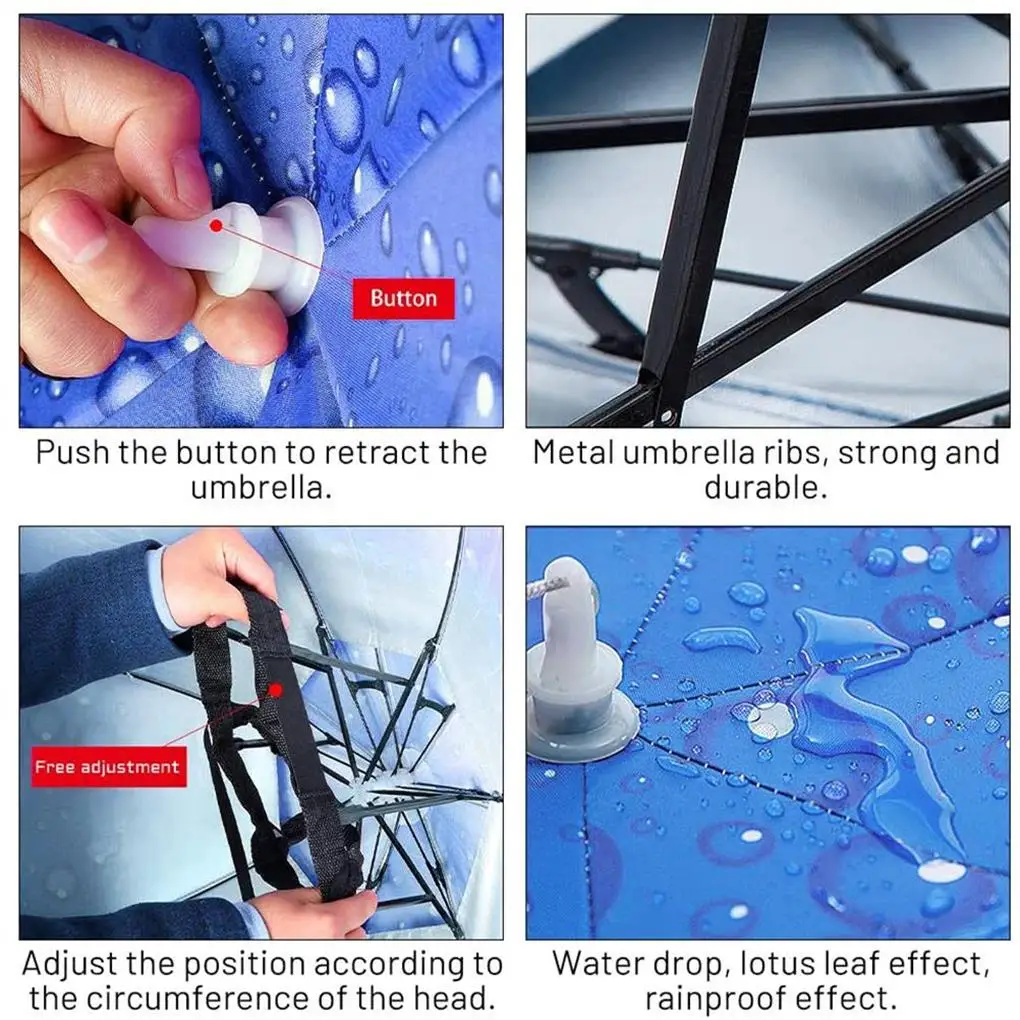 Button

Push the button to retract the umbrella.

Metal umbrella ribs, strong and durable.

Free adjustment

Adjust the position according to the circumference of the head.

Water drop, lotus leaf effect, rainproof effect.