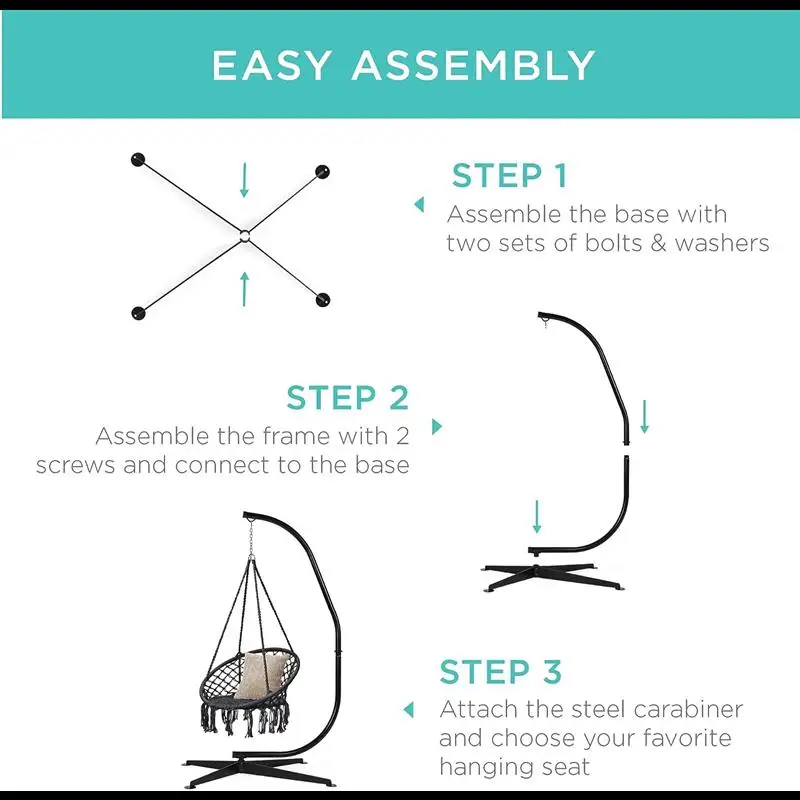 EASY ASSEMBLY

STEP 1
Assemble the base with two sets of bolts & washers

STEP 2
Assemble the frame with 2 screws and connect to the base

STEP 3
Attach the steel carabiner and choose your favorite hanging seat