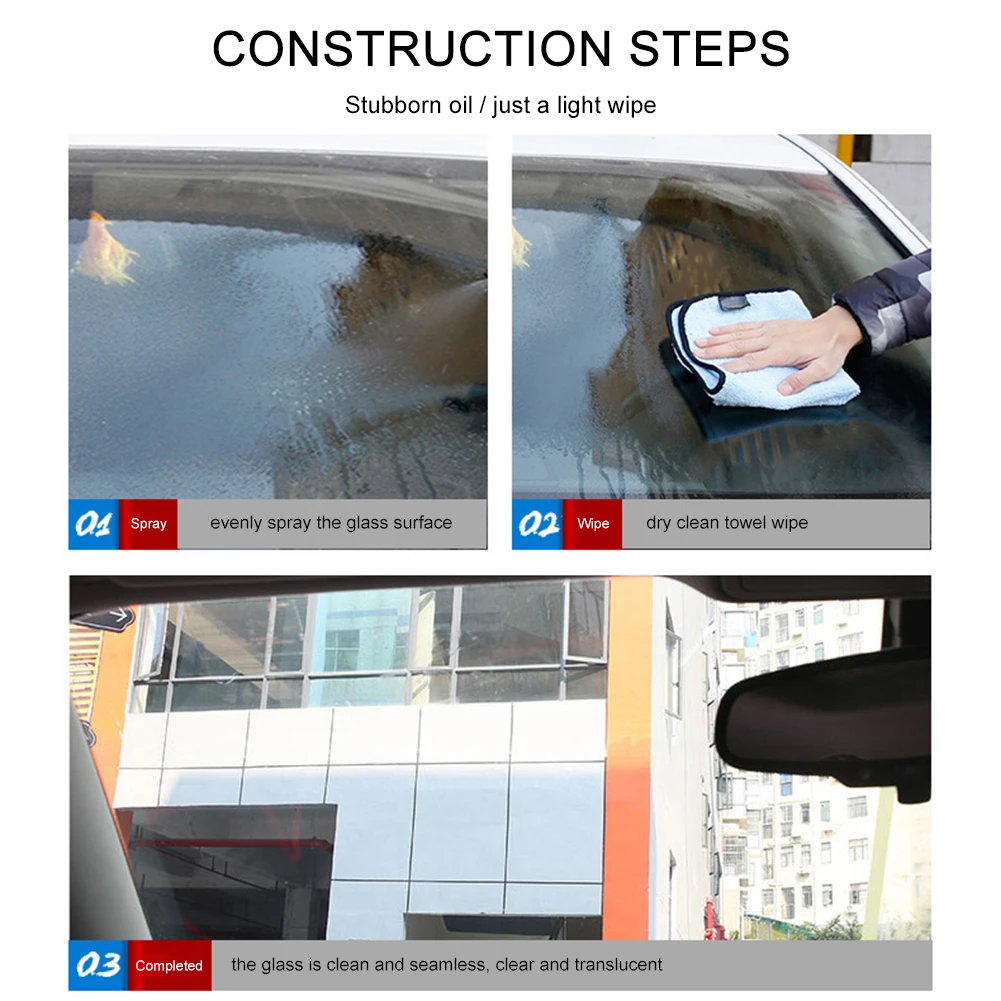 CONSTRUCTION STEPS

Stubborn oil / just a light wipe

01 Spray evenly spray the glass surface

02 Wipe dry clean towel wipe

03 Completed the glass is clean and seamless, clear and translucent