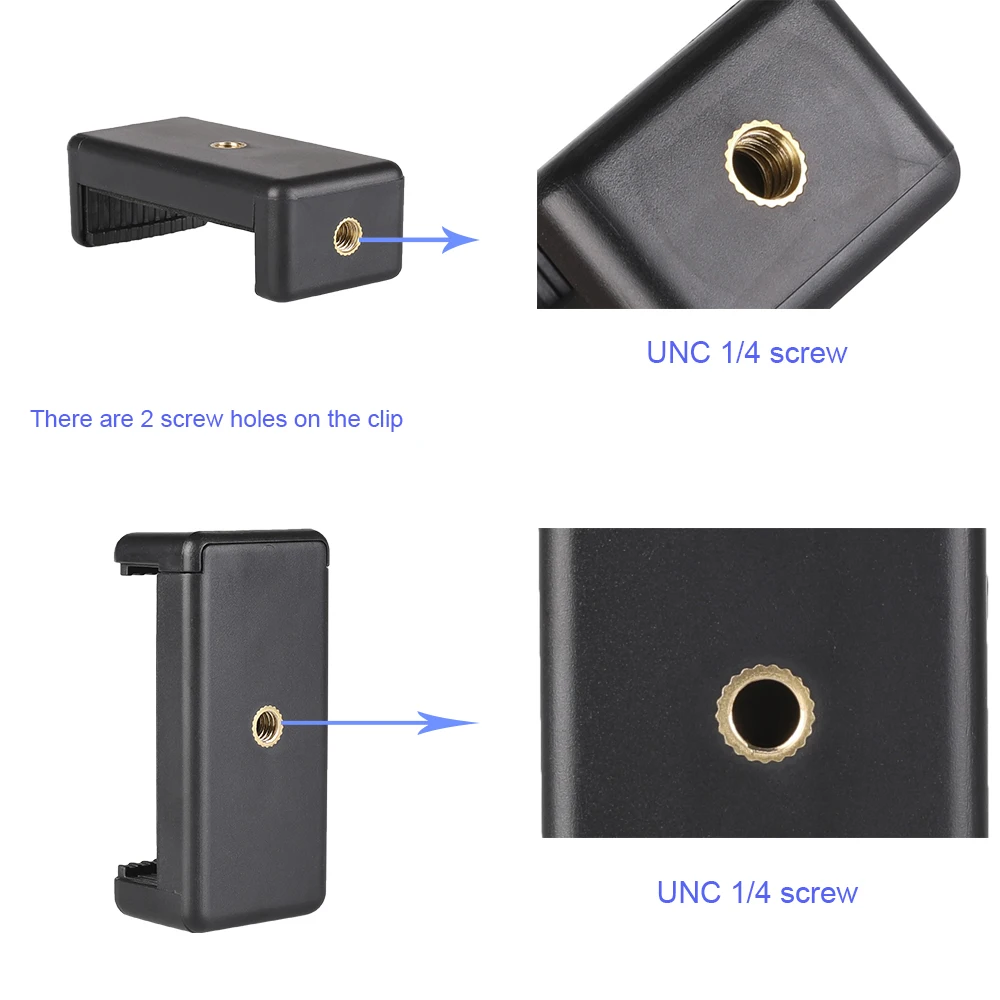 UNC 1/4 screw

There are 2 screw holes on the clip

UNC 1/4 screw