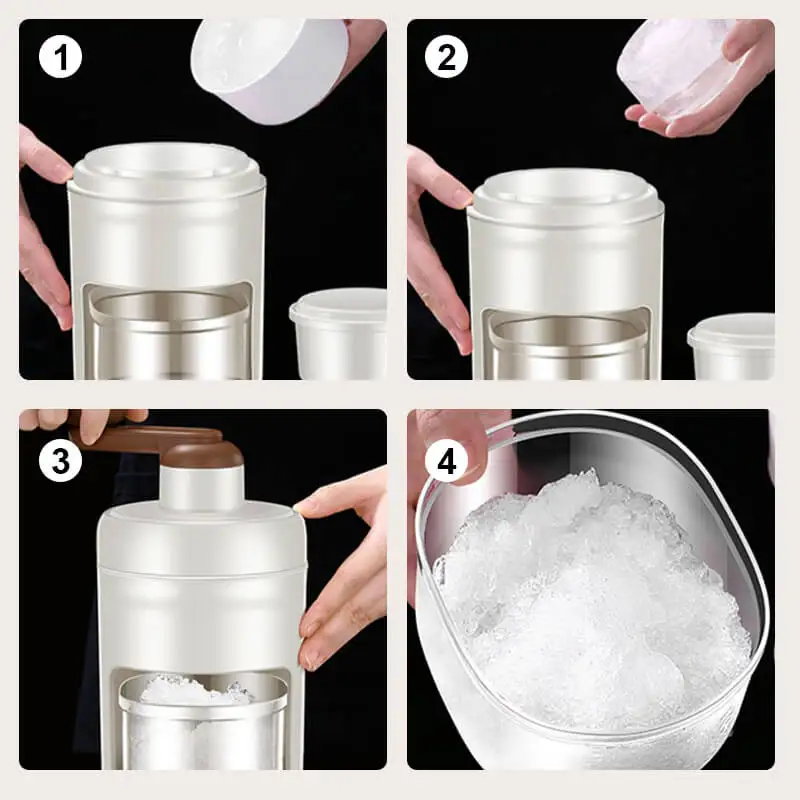 1

2

3

4