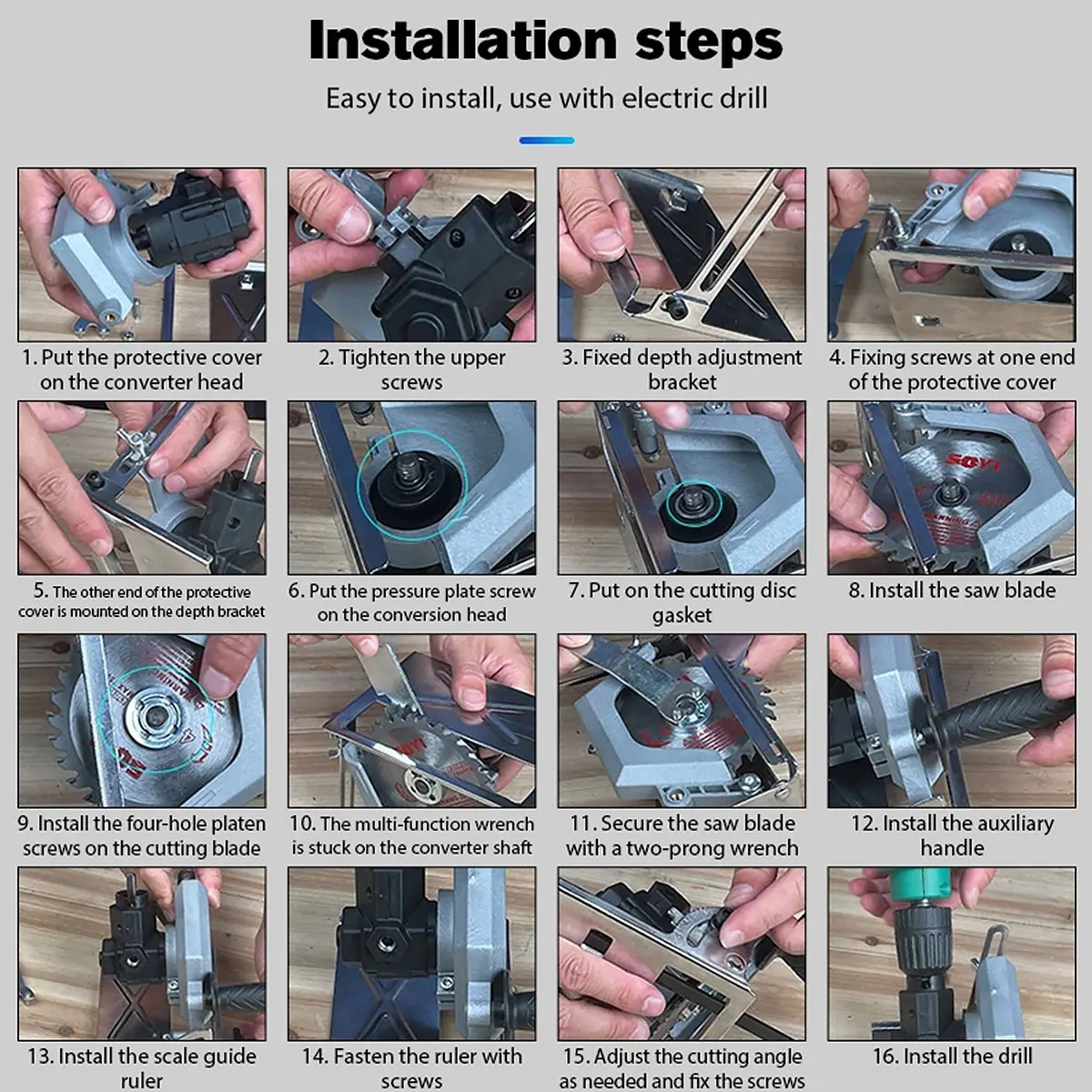 Installation steps

Easy to install, use with electric drill

1. Put the protective cover on the converter head

2. Tighten the upper screws

3. Fixed depth adjustment bracket

4. Fixing screws at one end of the protective cover

5. The other end of the protective cover is mounted on the depth bracket

6. Put the pressure plate screw on the conversion head

7. Put on the cutting disc gasket

8. Install the saw blade

9. Install the four-hole platen screws on the cutting blade

10. The multi-function wrench is stuck on the converter shaft

11. Secure the saw blade with a two-prong wrench

12. Install the auxiliary handle

13. Install the scale guide ruler

14. Fasten the ruler with screws

15. Adjust the cutting angle as needed and fix the screws

16. Install the drill