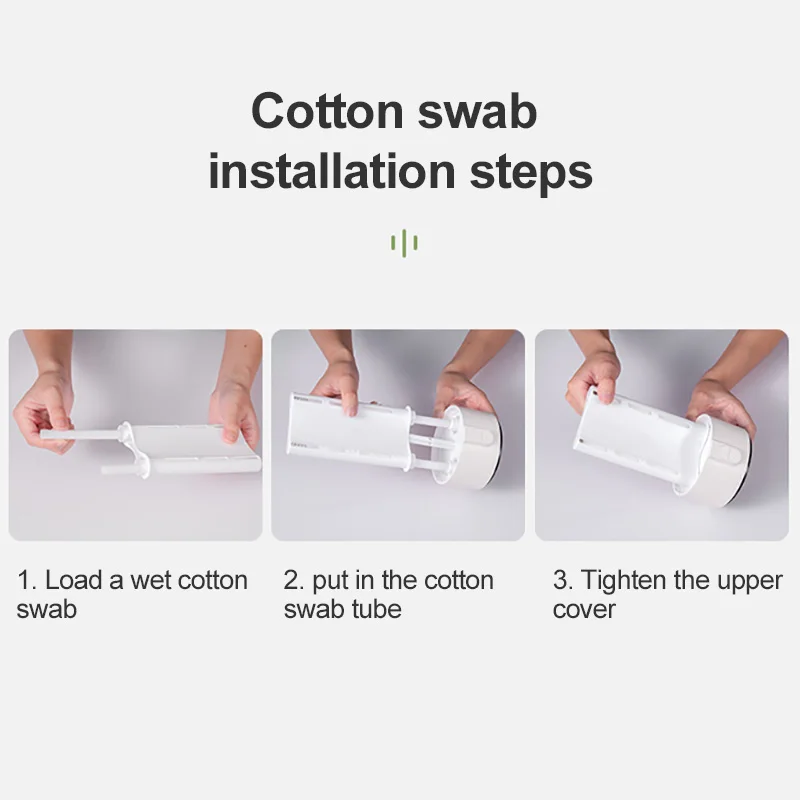 Cotton swab installation steps

1. Load a wet cotton swab

2. put in the cotton swab tube

3. Tighten the upper cover