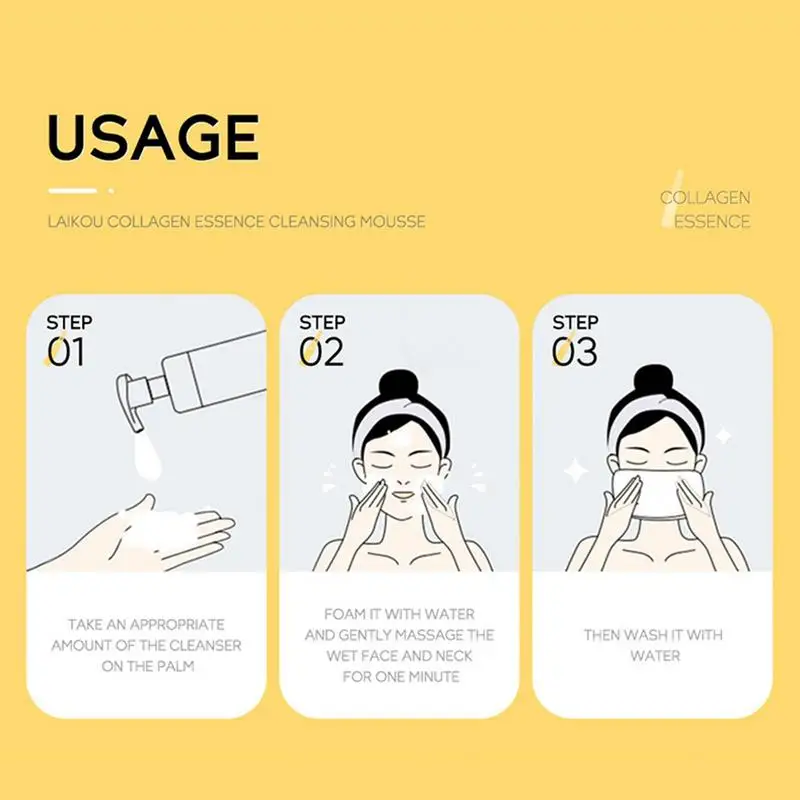 USAGE

LAIKOU COLLAGEN ESSENCE CLEANSING MOUSSE

COLLAGEN
ESSENCE

STEP
01

TAKE AN APPROPRIATE AMOUNT OF THE CLEANSER ON THE PALM

STEP
02

FOAM IT WITH WATER AND GENTLY MASSAGE THE WET FACE AND NECK FOR ONE MINUTE

STEP
03

THEN WASH IT WITH WATER