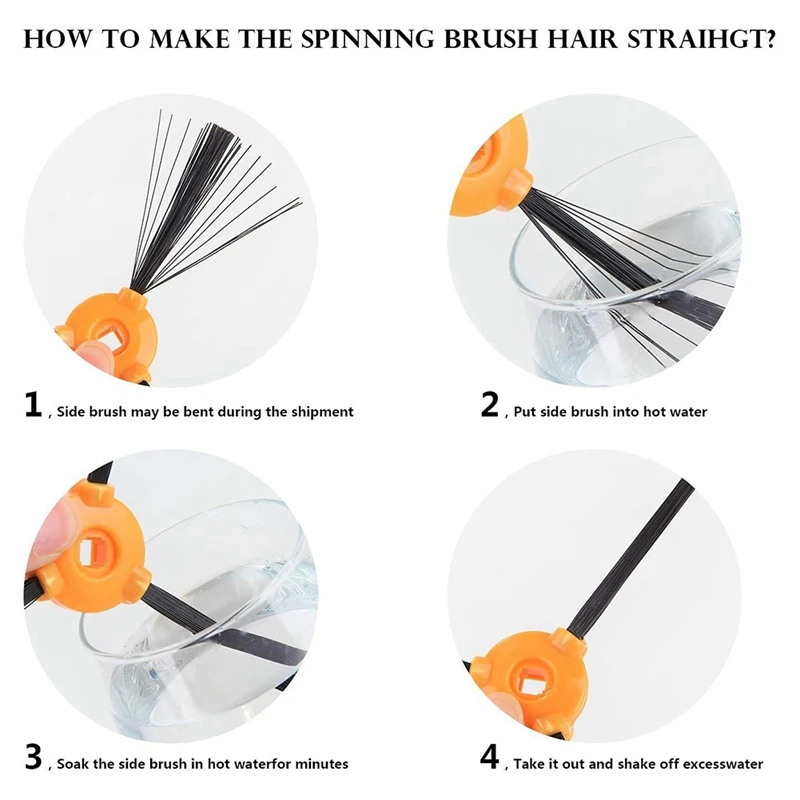 HOW TO MAKE THE SPINNING BRUSH HAIR STRAIHGT?

1 , Side brush may be bent during the shipment

2 , Put side brush into hot water

3 , Soak the side brush in hot waterfor minutes

4 , Take it out and shake off excesswater