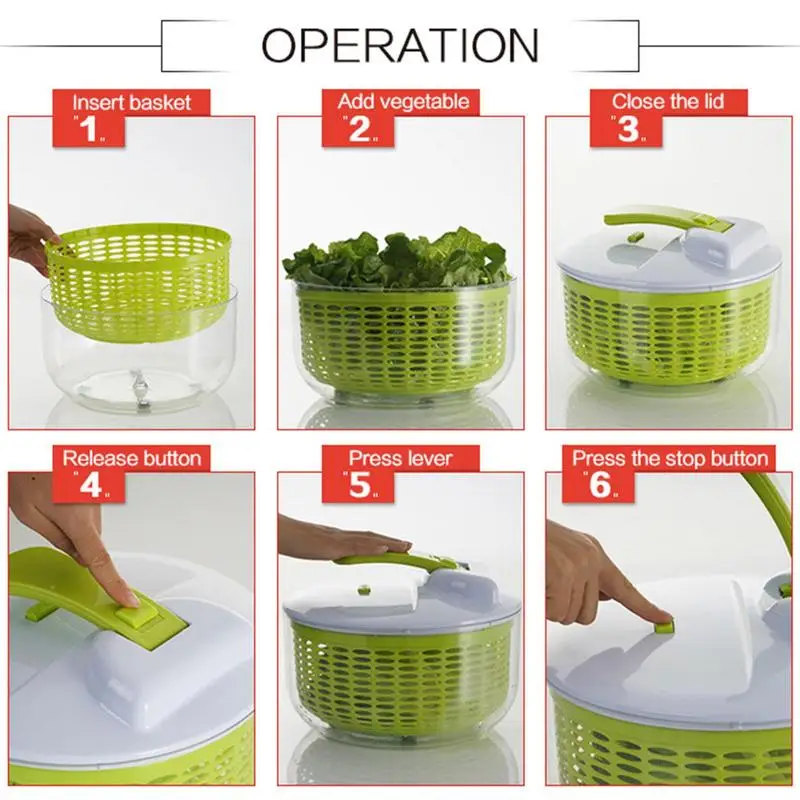 OPERATION

Insert basket
"1"

Add vegetable
"2"

Close the lid
"3"

Release button
"4"

Press lever
"5"

Press the stop button
"6"