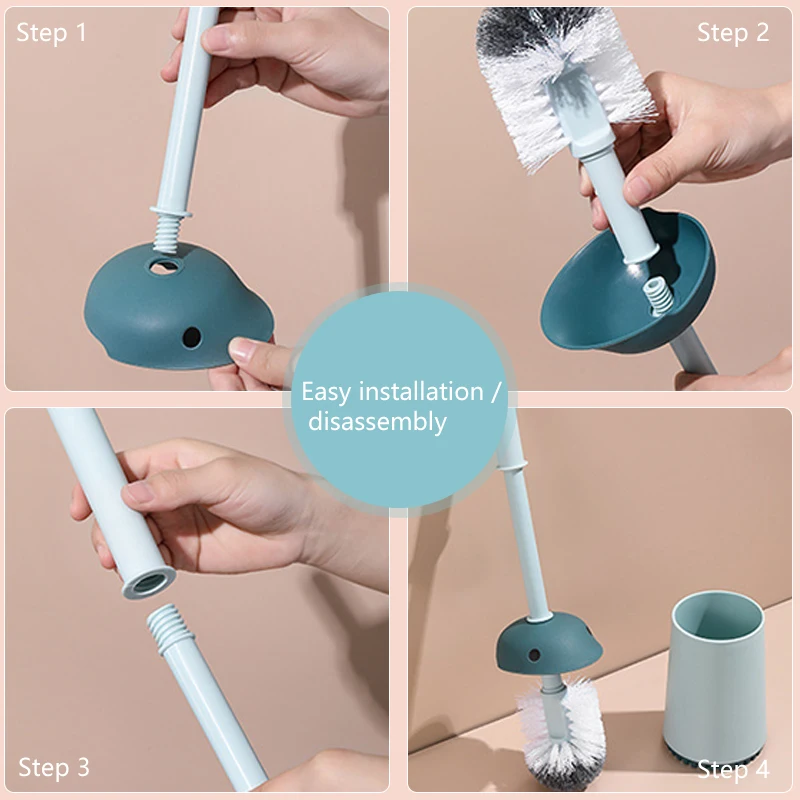 Step 1

Step 2

Easy installation / disassembly

Step 3

Step 4