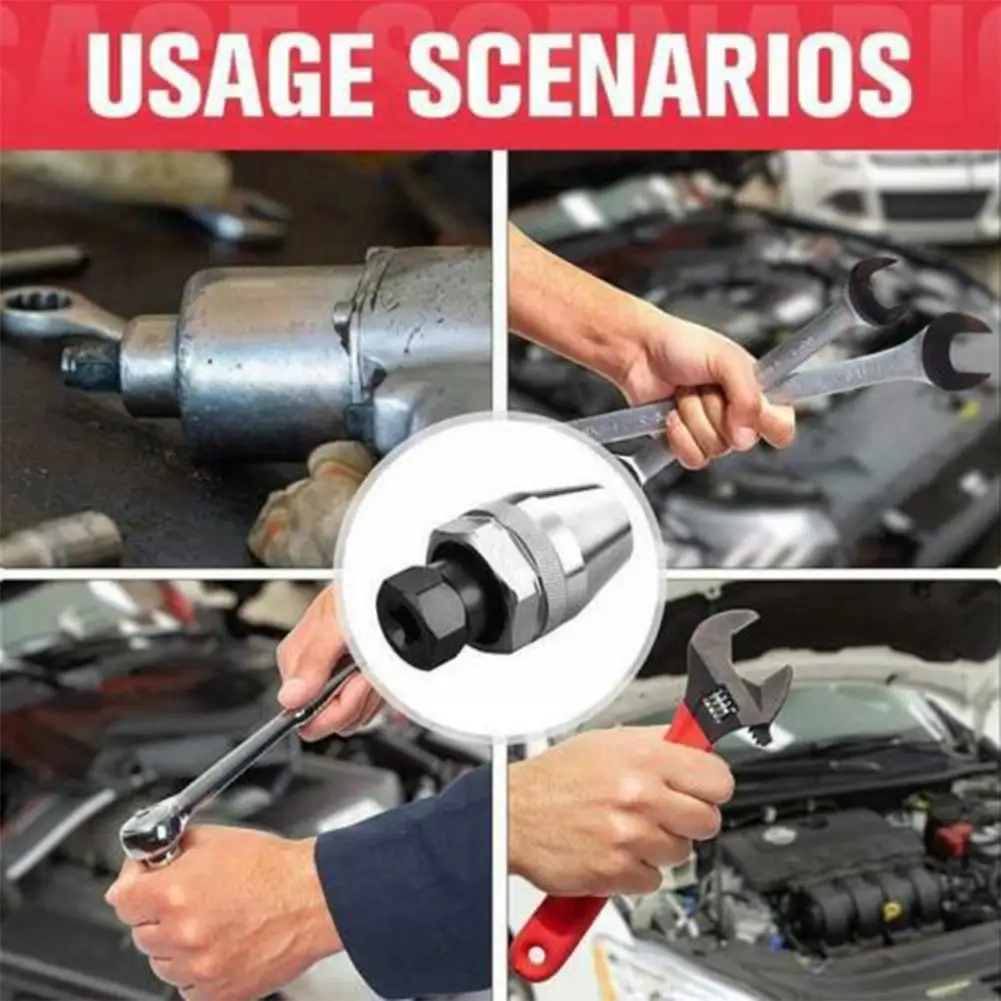 USAGE SCENARIOS