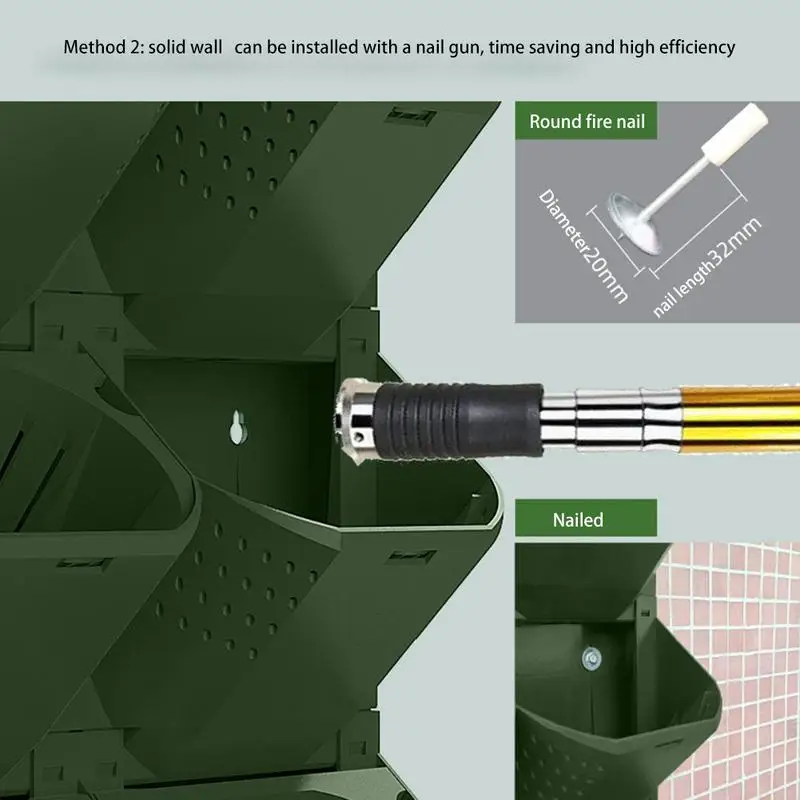 Method 2: solid wall can be installed with a nail gun, time saving and high efficiency

Round fire nail

Diameter20mm

nail length32mm

Nailed