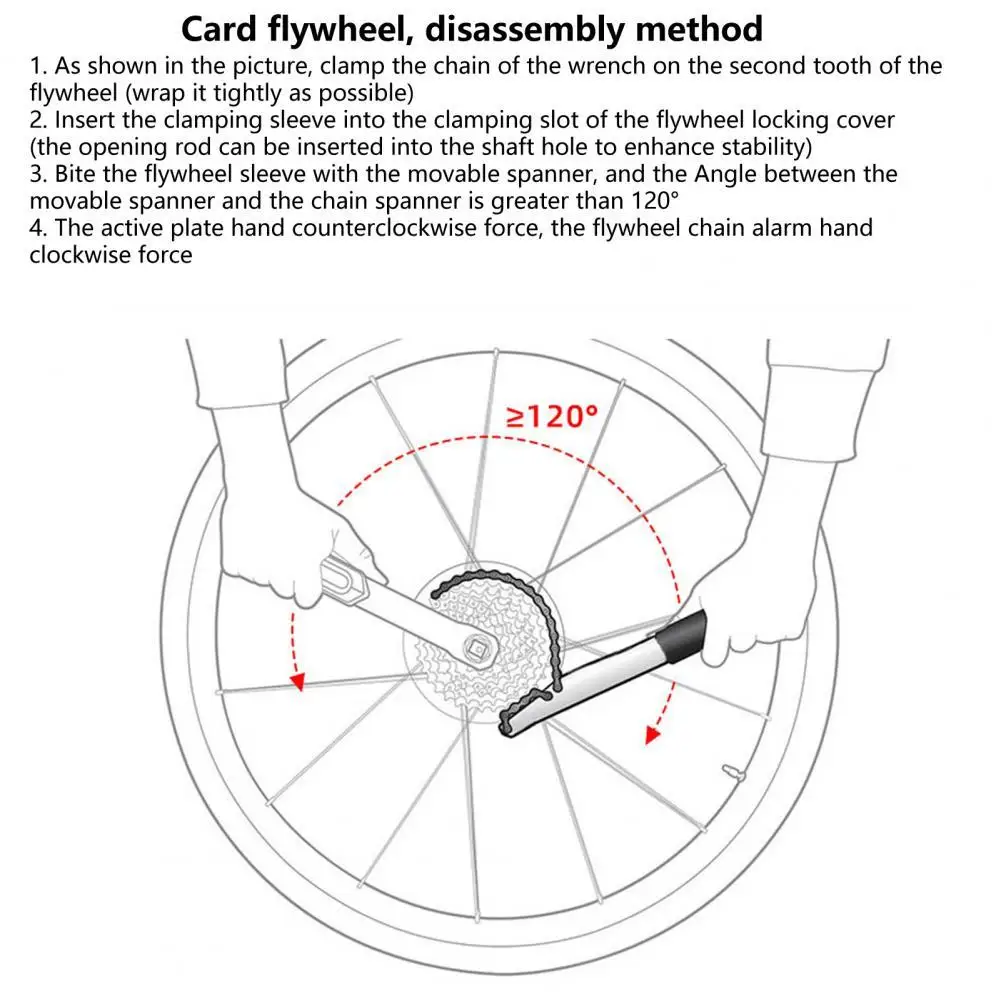 Card flywheel, disassembly method

1. As shown in the picture, clamp the chain of the wrench on the second tooth of the flywheel (wrap it tightly as possible)
2. Insert the clamping sleeve into the clamping slot of the flywheel locking cover (the opening rod can be inserted into the shaft hole to enhance stability)
3. Bite the flywheel sleeve with the movable spanner, and the Angle between the movable spanner and the chain spanner is greater than 120°
4. The active plate hand counterclockwise force, the flywheel chain alarm hand clockwise force

≥120°