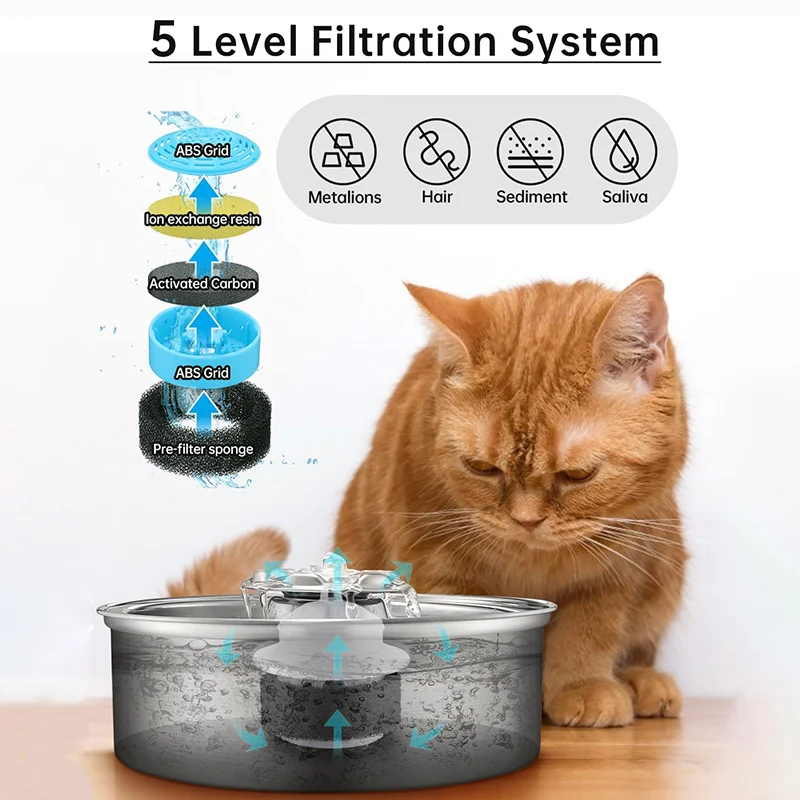 5 Level Filtration System

ABS Grid

Ion exchange resin

Activated Carbon

ABS Grid

Pre-filter sponge

Metalions

Hair

Sediment

Saliva