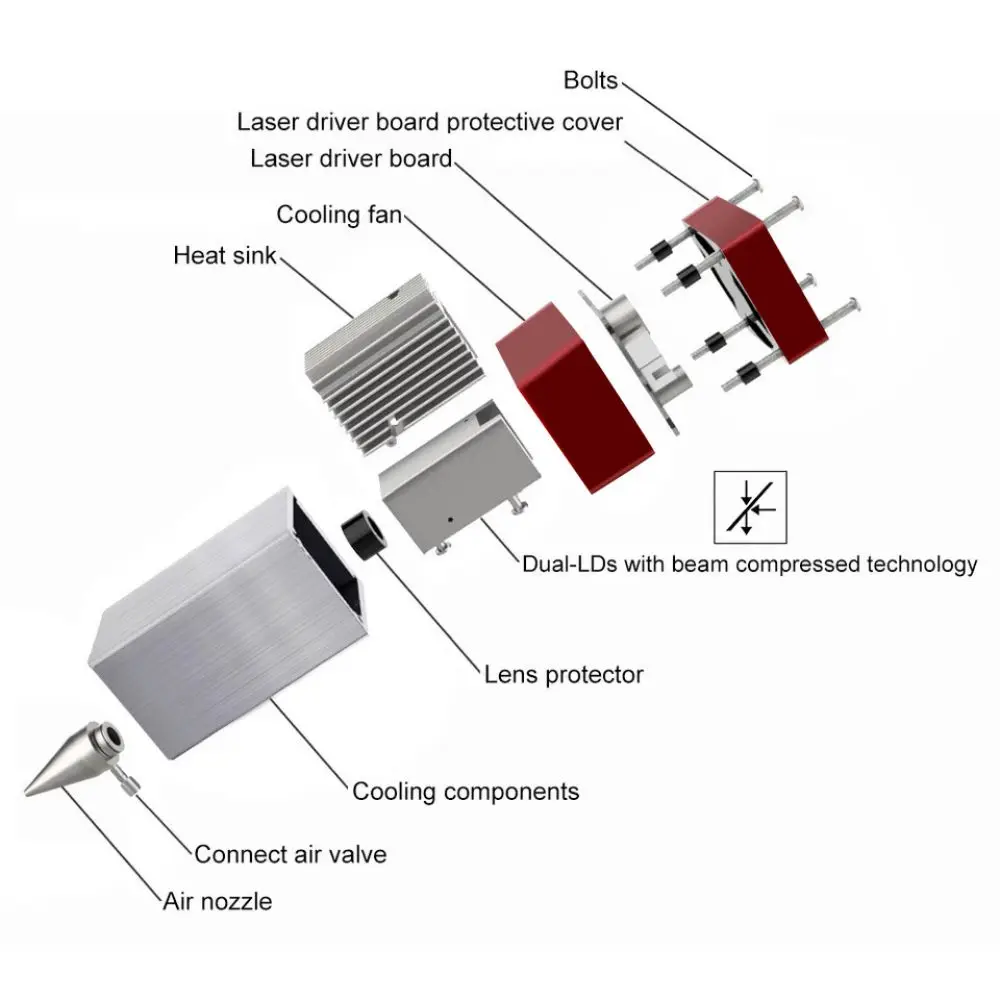 Bolts

Laser driver board protective cover

Laser driver board

Cooling fan

Heat sink

Dual-LDs with beam compressed technology

Lens protector

Cooling components

Connect air valve

Air nozzle