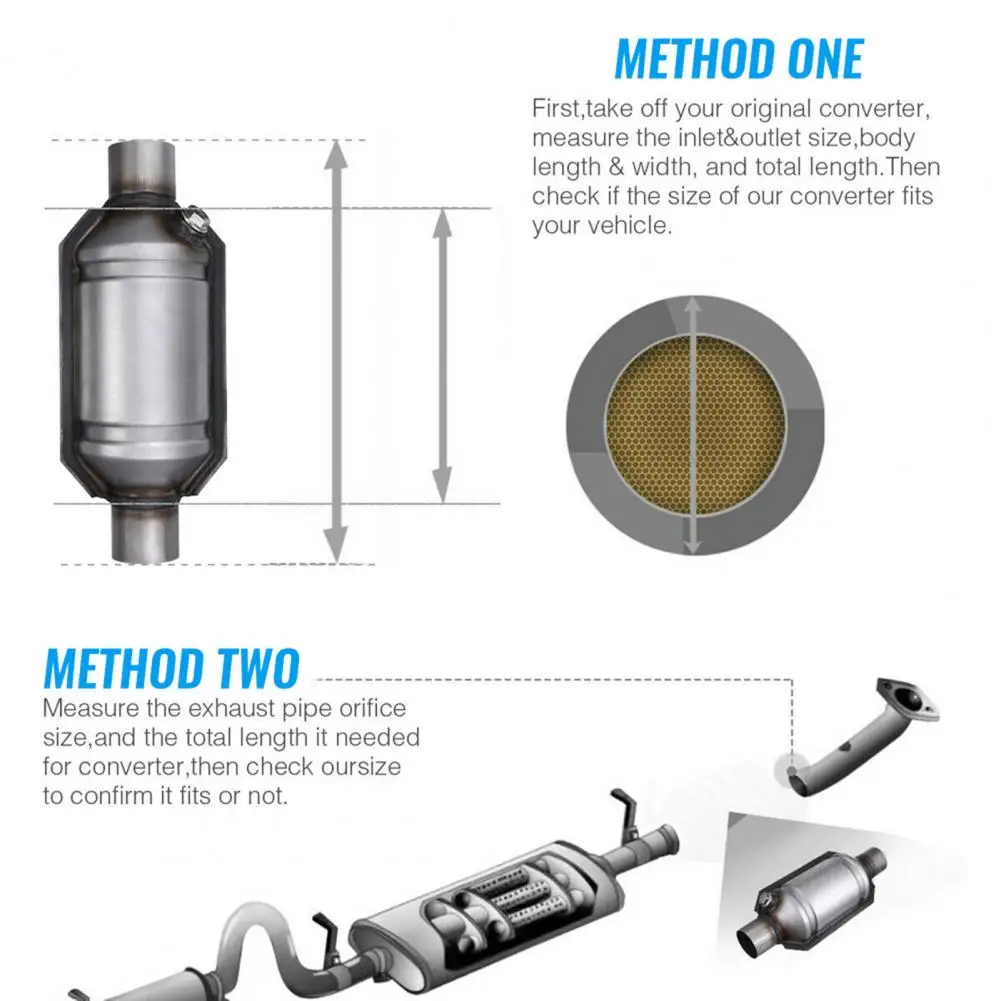 METHOD ONE

First,take off your original converter, measure the inlet&outlet size,body length & width, and total length.Then check if the size of our converter fits your vehicle.

METHOD TWO

Measure the exhaust pipe orifice size,and the total length it needed for converter,then check oursize to confirm it fits or not.