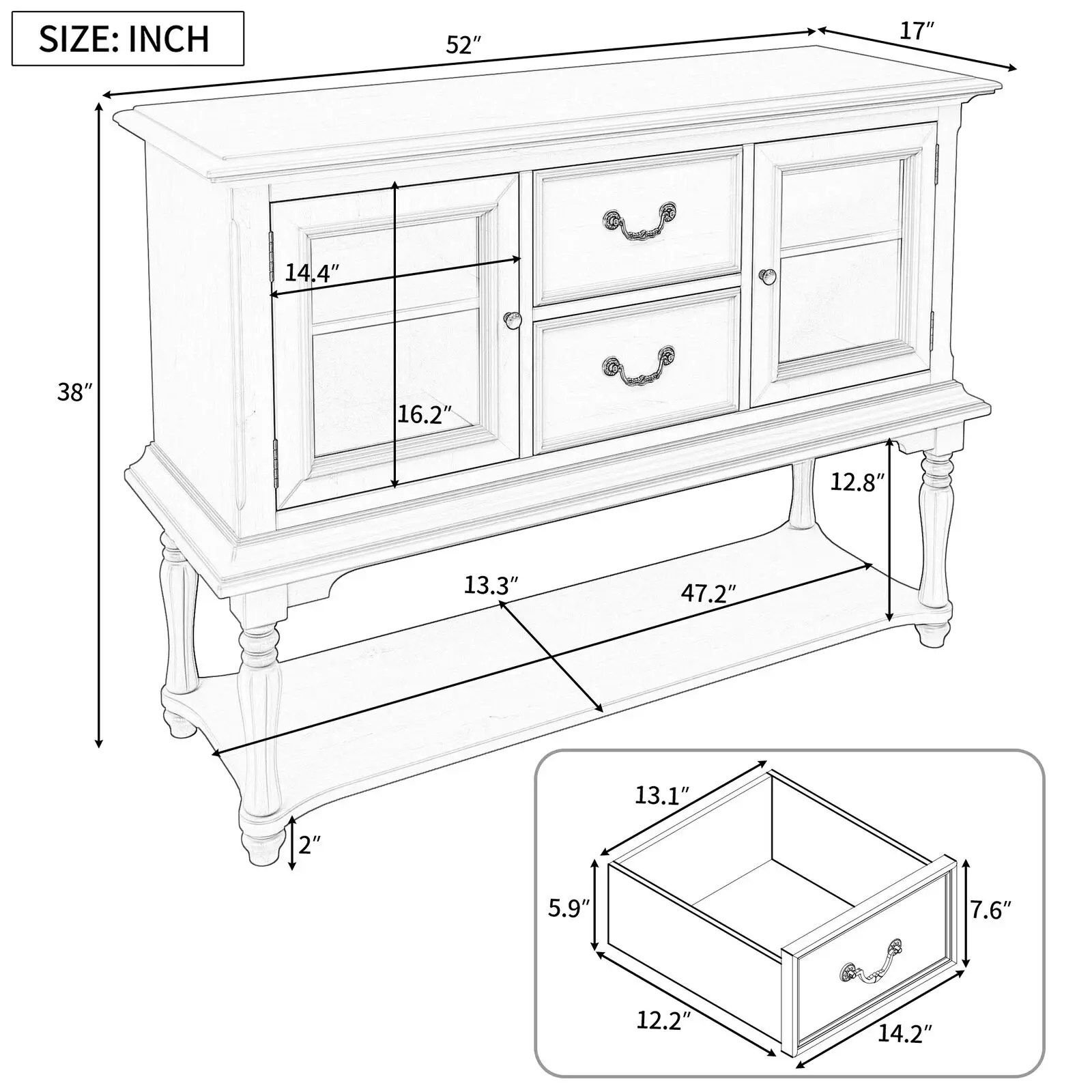 SIZE: INCH

52″

17″

38″

14.4″

16.2″

12.8″

13.3″

47.2″

2″

13.1″

5.9″

7.6″

12.2″

14.2″