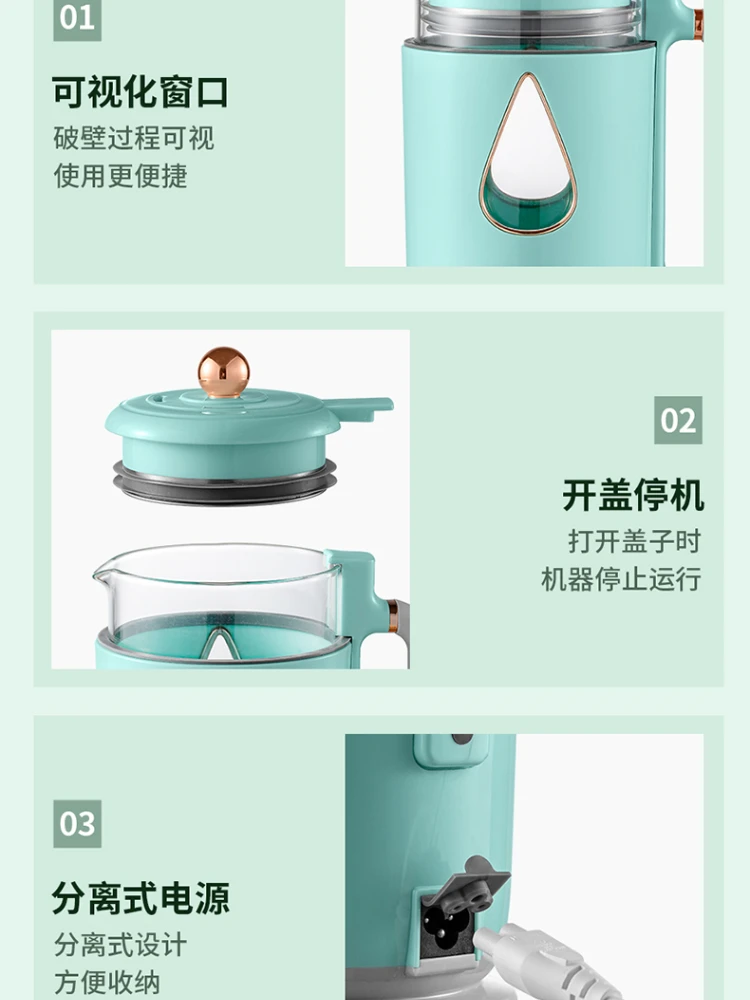 01

可视化窗口

破壁过程可视
使用更便捷

02

开盖停机

打开盖子时
机器停止运行

03

分离式电源

分离式设计
方便收纳