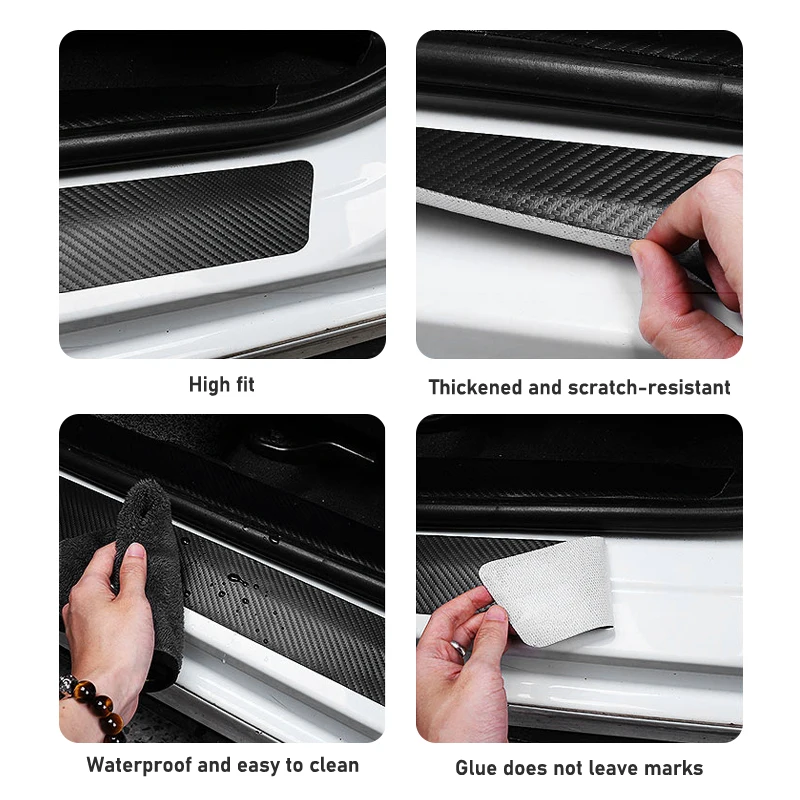 High fit

Thickened and scratch-resistant

Waterproof and easy to clean

Glue does not leave marks