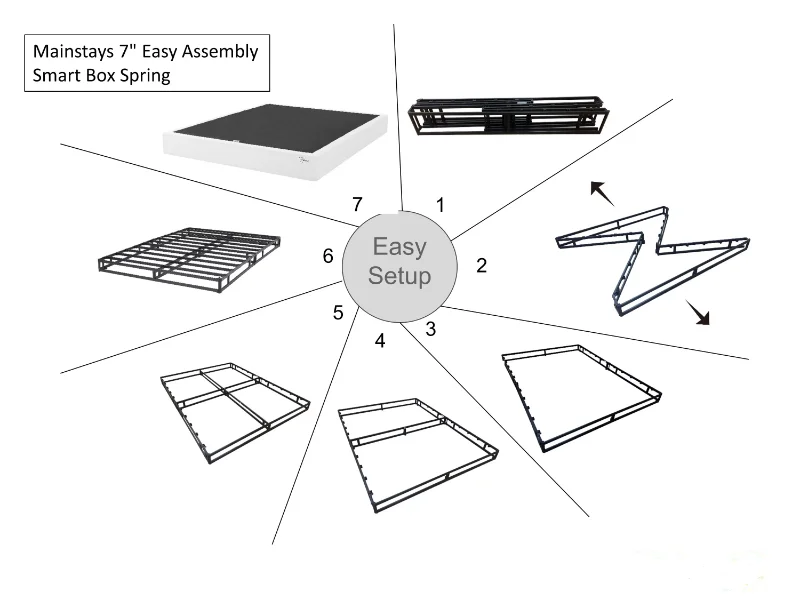 Mainstays 7" Easy Assembly Smart Box Spring

Easy Setup

1
2
3
4
5
6
7