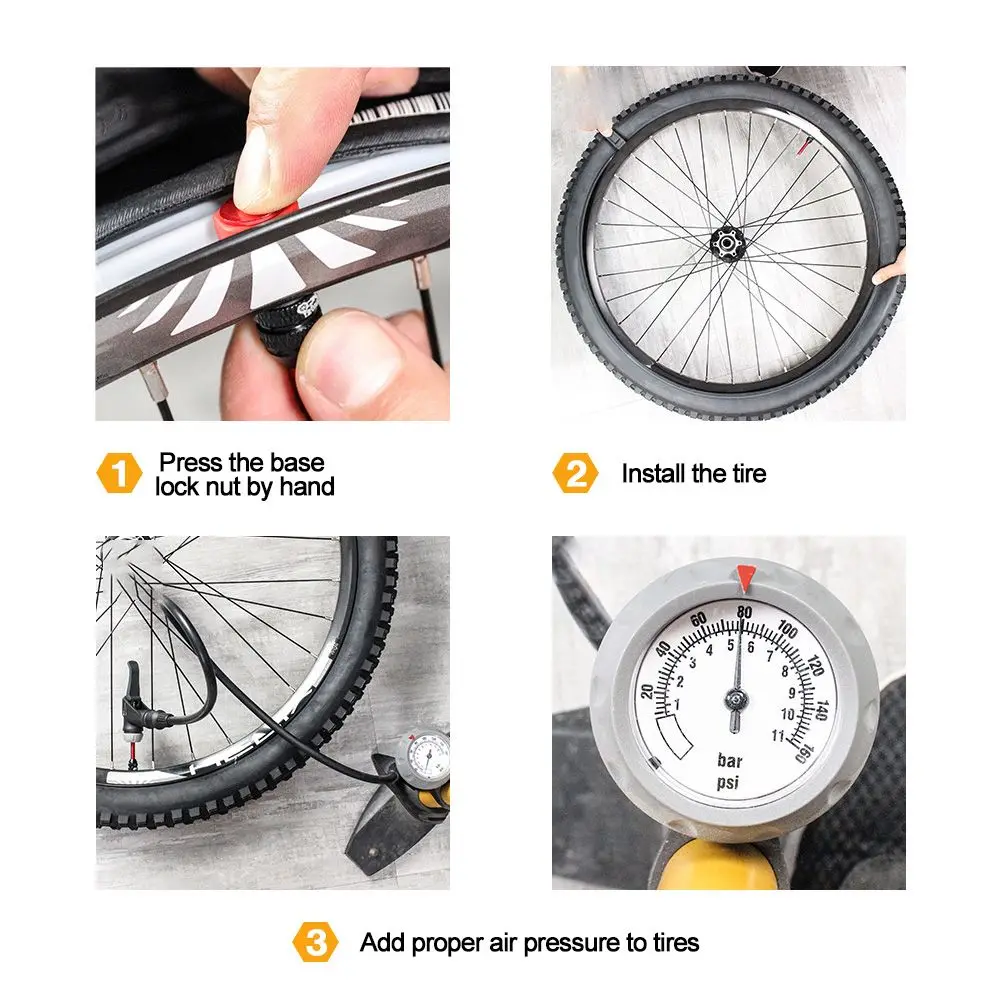 1 Press the base lock nut by hand

2 Install the tire

20 40 60 80 100 120 140 160
1 2 3 4 5 6 7 8 9 10 11
bar
psi

3 Add proper air pressure to tires