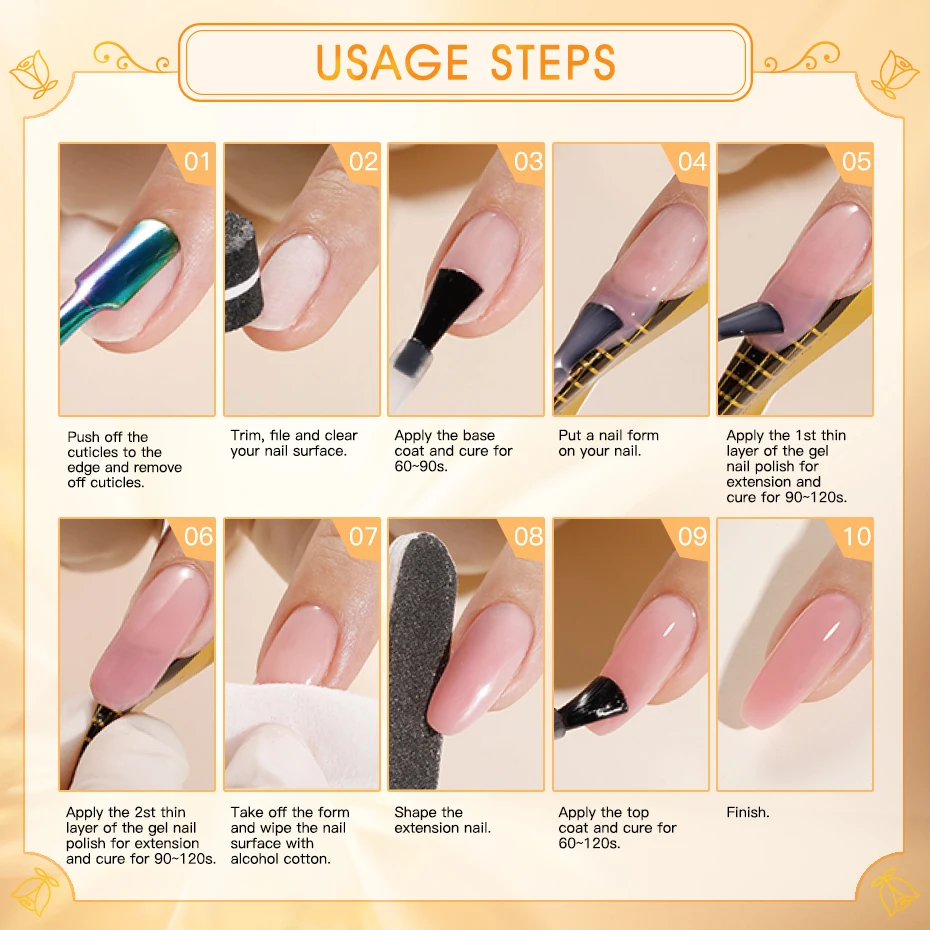 USAGE STEPS

01
Push off the cuticles to the edge and remove off cuticles.

02
Trim, file and clear your nail surface.

03
Apply the base coat and cure for 60~90s.

04
Put a nail form on your nail.

05
Apply the 1st thin layer of the gel nail polish for extension and cure for 90~120s.

06
Apply the 2st thin layer of the gel nail polish for extension and cure for 90~120s.

07
Take off the form and wipe the nail surface with alcohol cotton.

08
Shape the extension nail.

09
Apply the top coat and cure for 60~120s.

10
Finish.