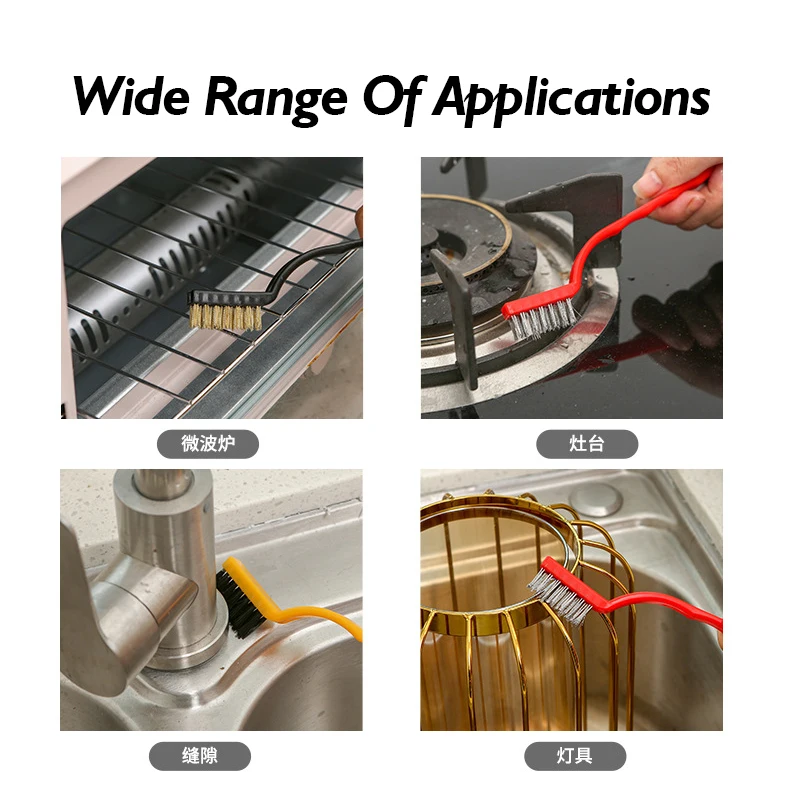 Wide Range Of Applications

微波炉

灶台

缝隙

灯具