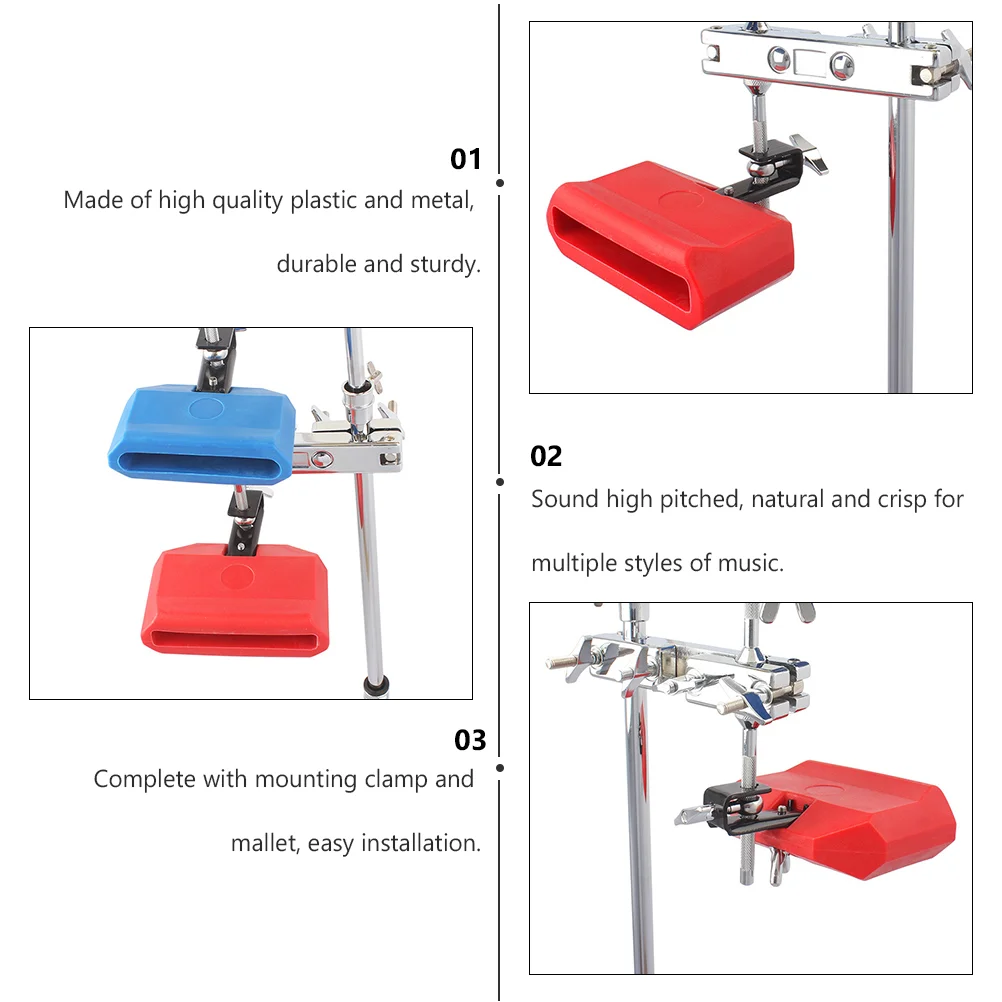 01

Made of high quality plastic and metal, durable and sturdy.

02

Sound high pitched, natural and crisp for multiple styles of music.

03

Complete with mounting clamp and mallet, easy installation.