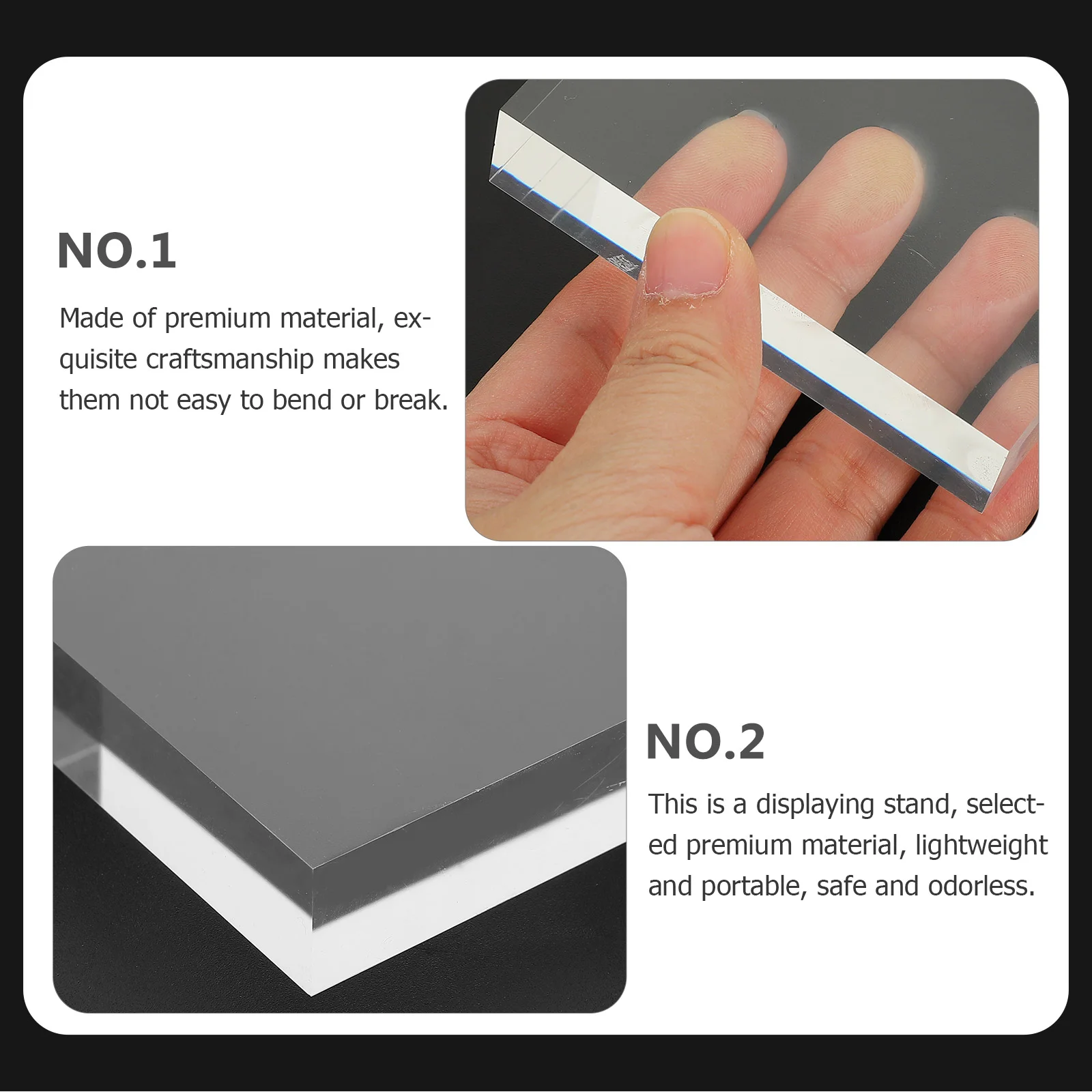 NO.1

Made of premium material, exquisite craftsmanship makes them not easy to bend or break.

NO.2

This is a displaying stand, selected premium material, lightweight and portable, safe and odorless.