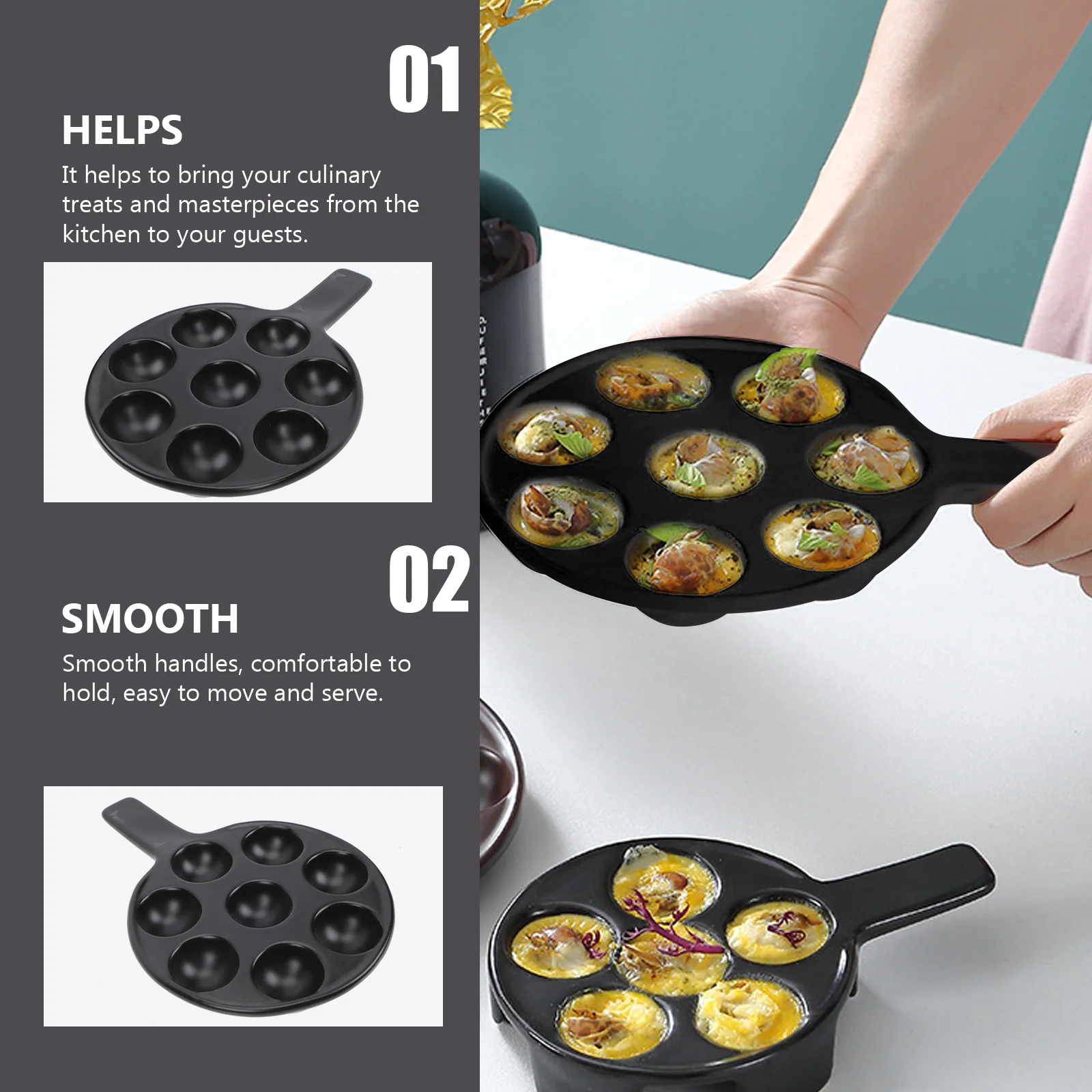 01

HELPS

It helps to bring your culinary treats and masterpieces from the kitchen to your guests.

02

SMOOTH

Smooth handles, comfortable to hold, easy to move and serve.