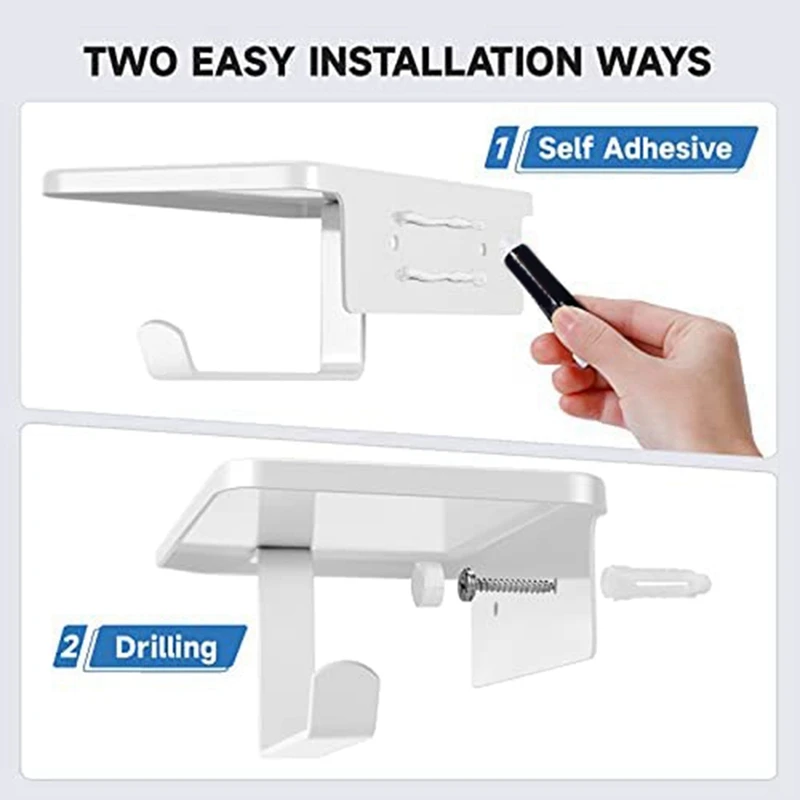 TWO EASY INSTALLATION WAYS

1 Self Adhesive

2 Drilling