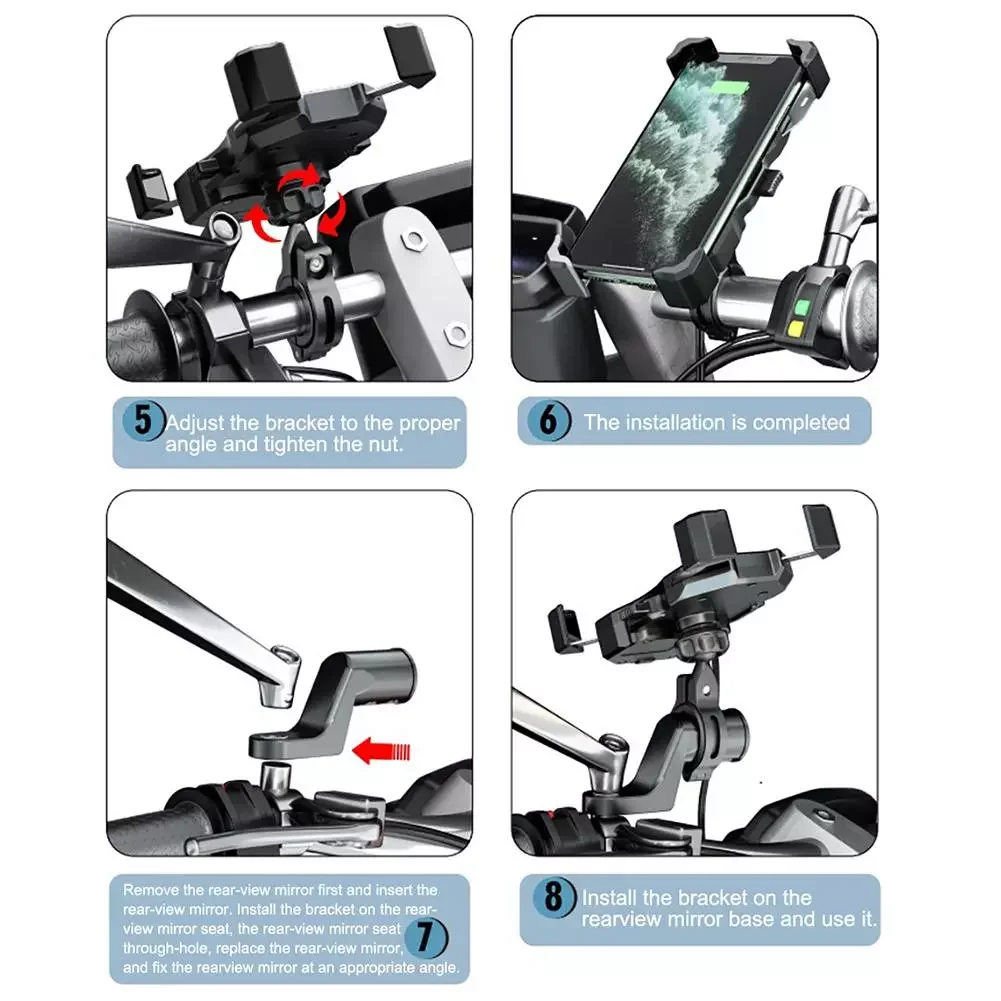 5 Adjust the bracket to the proper angle and tighten the nut.

6 The installation is completed

Remove the rear-view mirror first and insert the rear-view mirror. Install the bracket on the rear-view mirror seat, the rear-view mirror seat through-hole, replace the rear-view mirror, and fix the rearview mirror at an appropriate angle.

7

8 Install the bracket on the rearview mirror base and use it.