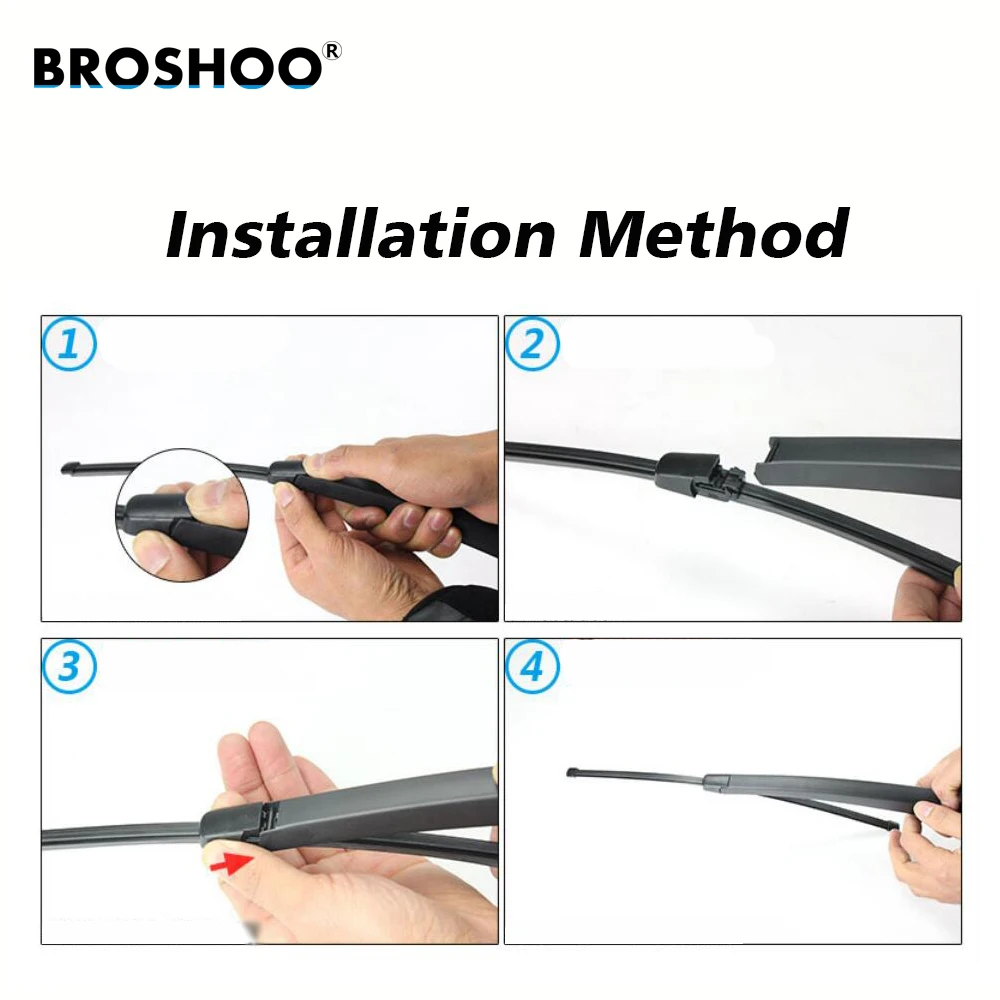 BROSHOO®

Installation Method

1

2

3

4