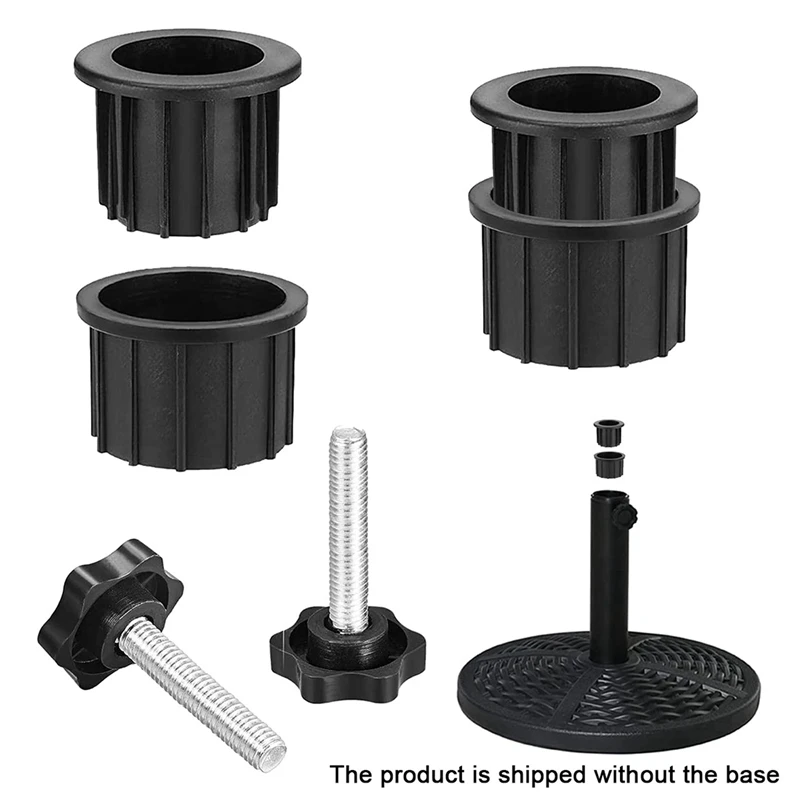 The product is shipped without the base