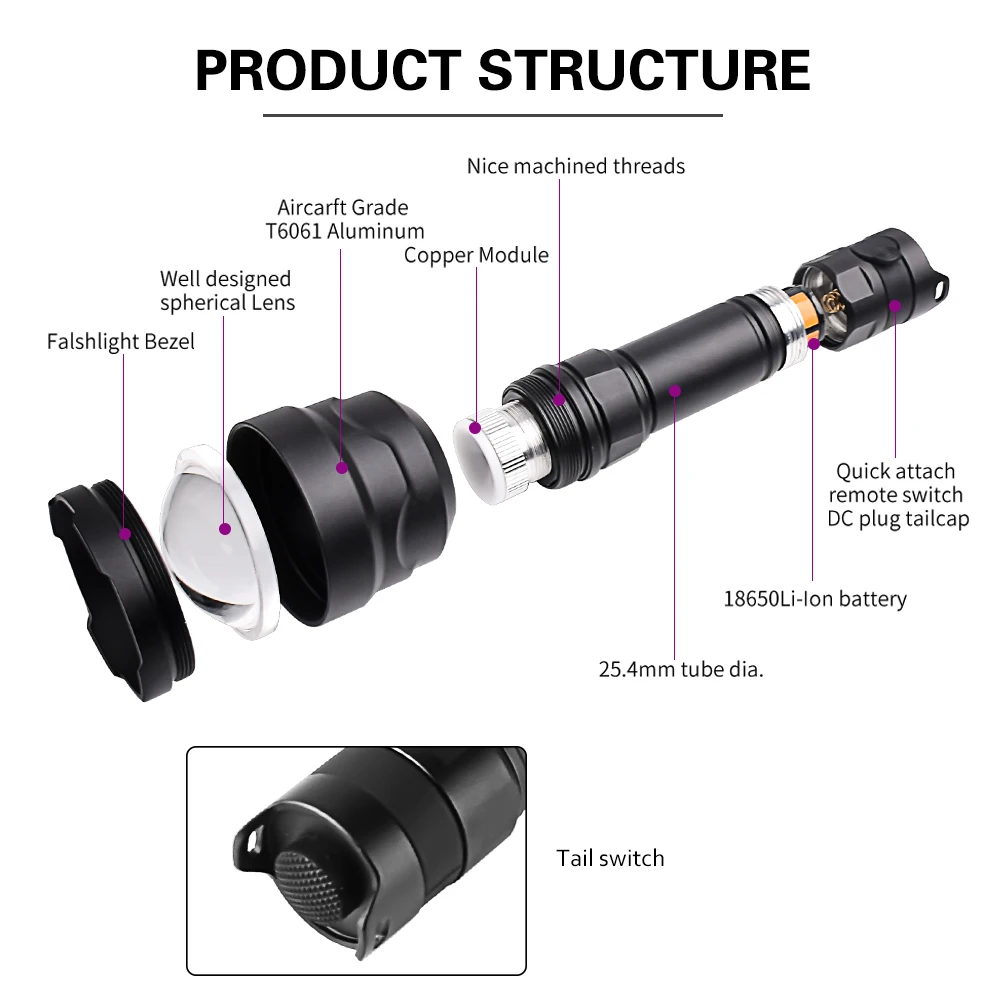 PRODUCT STRUCTURE

Nice machined threads

Aircarft Grade
T6061 Aluminum

Copper Module

Well designed
spherical Lens

Falshlight Bezel

Quick attach
remote switch
DC plug tailcap

18650Li-Ion battery

25.4mm tube dia.

Tail switch