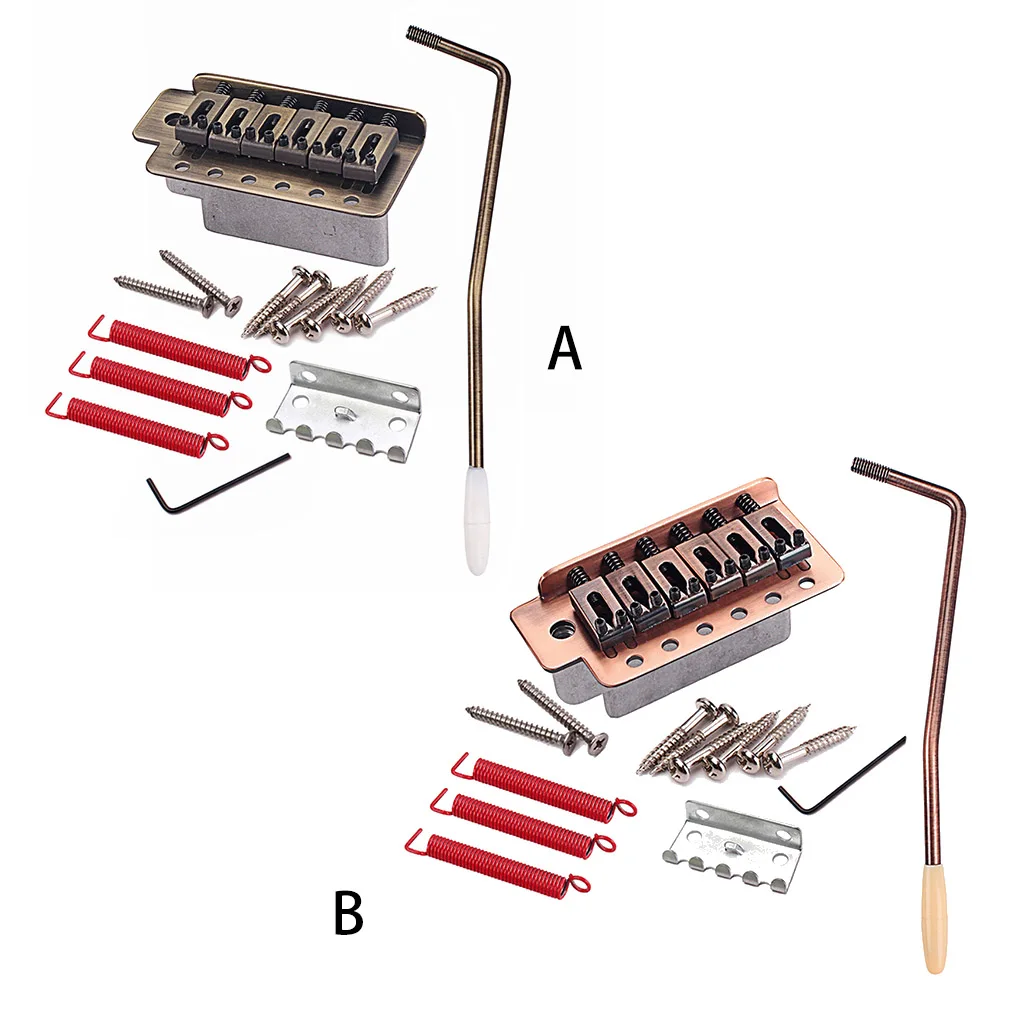 A

B