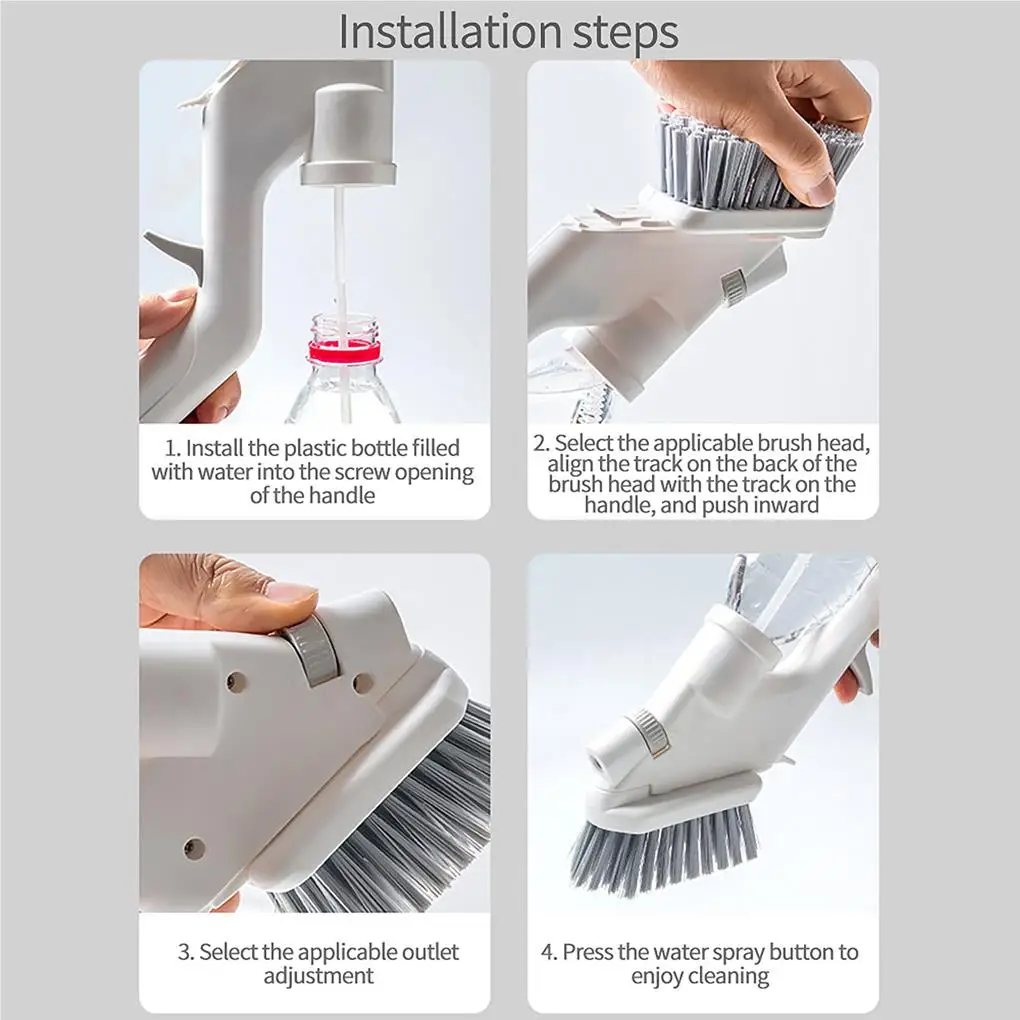 Installation steps

1. Install the plastic bottle filled with water into the screw opening of the handle

2. Select the applicable brush head, align the track on the back of the brush head with the track on the handle, and push inward

3. Select the applicable outlet adjustment

4. Press the water spray button to enjoy cleaning